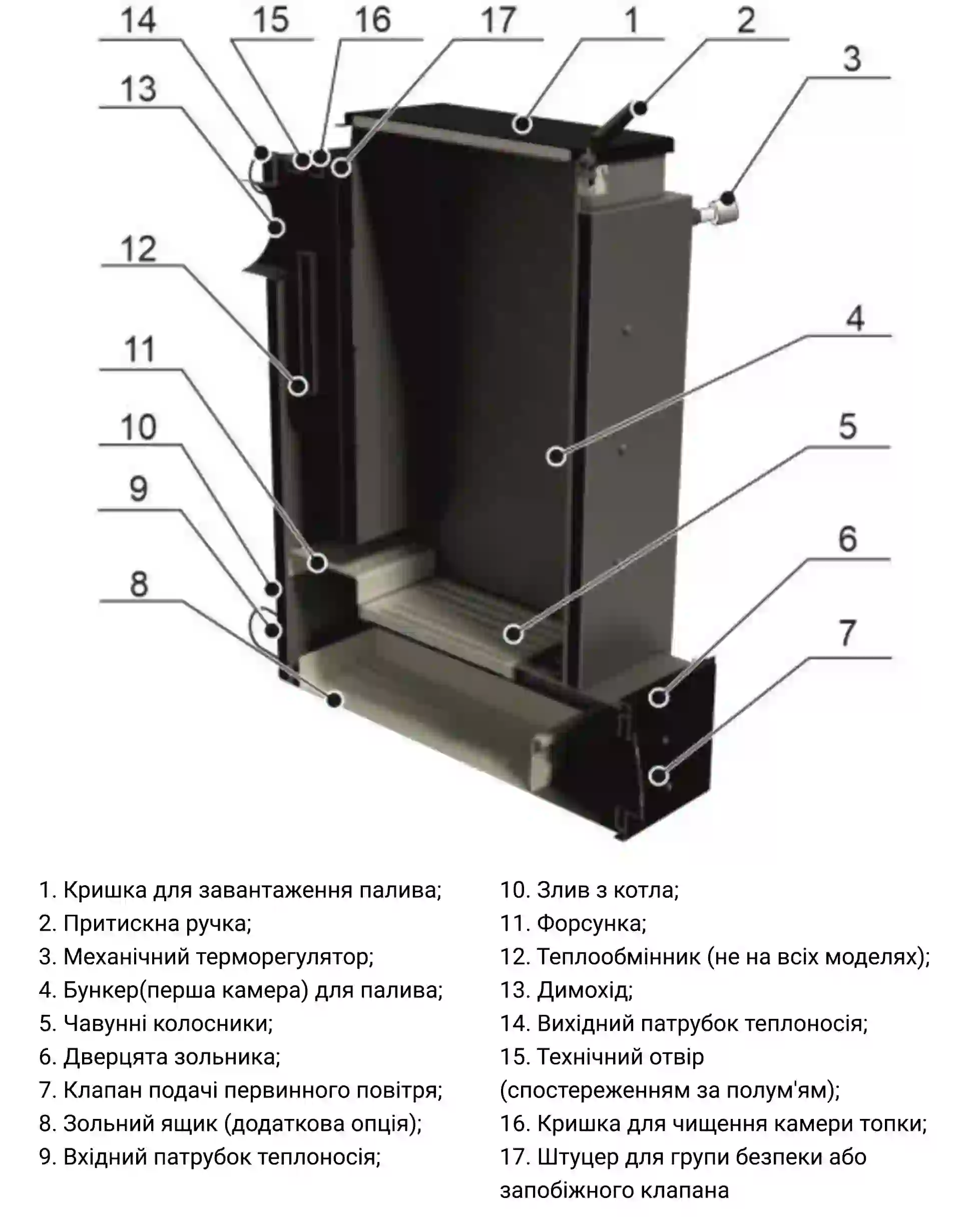 14 15 16 17 1 2 3
13
12
11
10
9
8
4
5
6
7

1. Кришка для завантаження палива;
2. Притискна ручка;
3. Механічний терморегулятор;
4. Бункер(перша камера) для палива;
5. Чавунні колосники;
6. Дверцята зольника;
7. Клапан подачі первинного повітря;
8. Зольний ящик (додаткова опція);
9. Вхідний патрубок теплоносія;

10. Злив з котла;
11. Форсунка;
12. Теплообмінник (не на всіх моделях);
13. Димохід;
14. Вихідний патрубок теплоносія;
15. Технічний отвір (спостереженням за полум'ям);
16. Кришка для чищення камери топки;
17. Штуцер для групи безпеки або запобіжного клапана