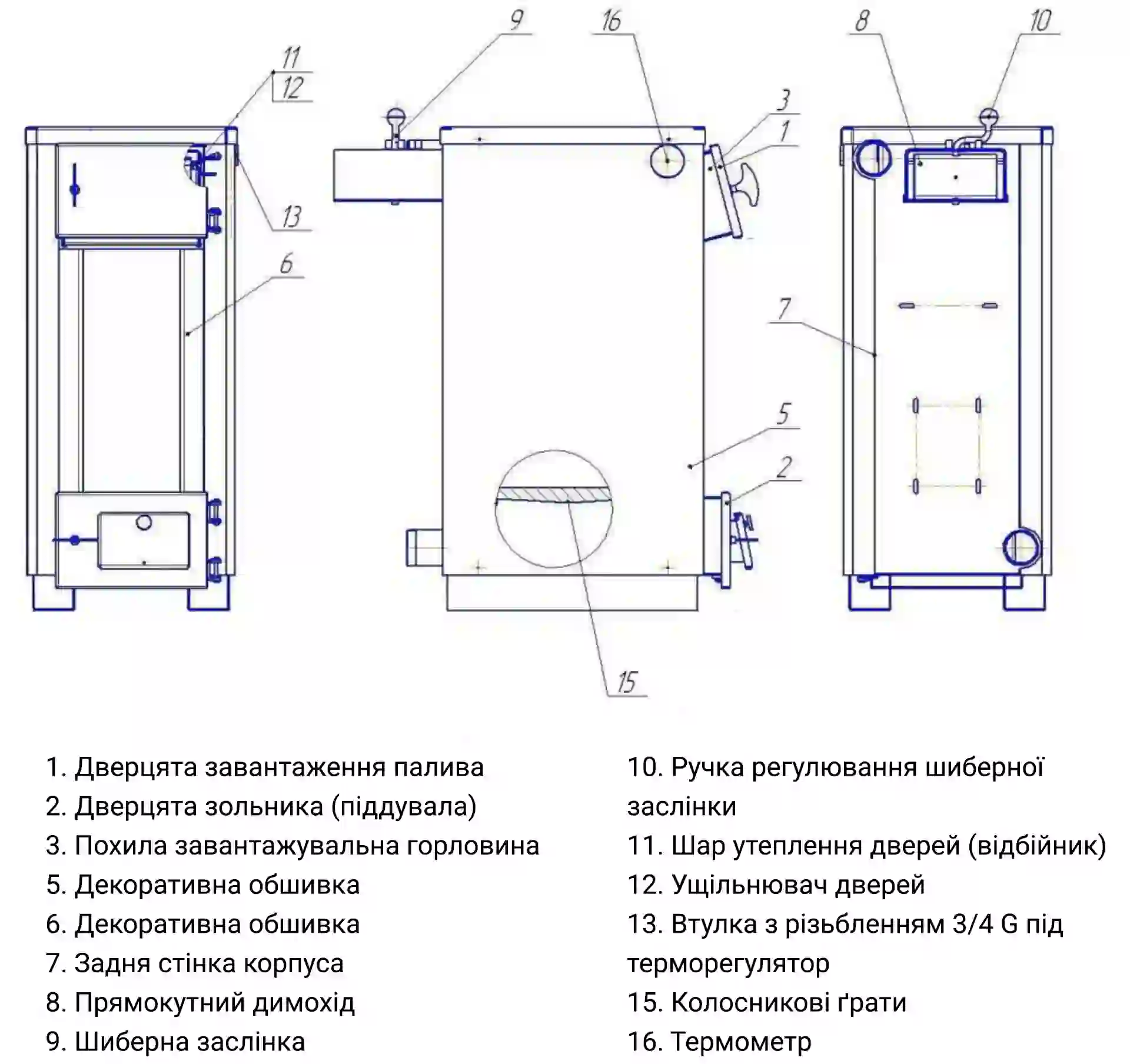 11
12
13
6
9
16
3
1
5
2
15
8
10
7

1. Дверцята завантаження палива
2. Дверцята зольника (піддувала)
3. Похила завантажувальна горловина
5. Декоративна обшивка
6. Декоративна обшивка
7. Задня стінка корпуса
8. Прямокутний димохід
9. Шиберна заслінка

10. Ручка регулювання шиберної заслінки
11. Шар утеплення дверей (відбійник)
12. Ущільнювач дверей
13. Втулка з різьбленням 3/4 G під терморегулятор
15. Колосникові ґрати
16. Термометр