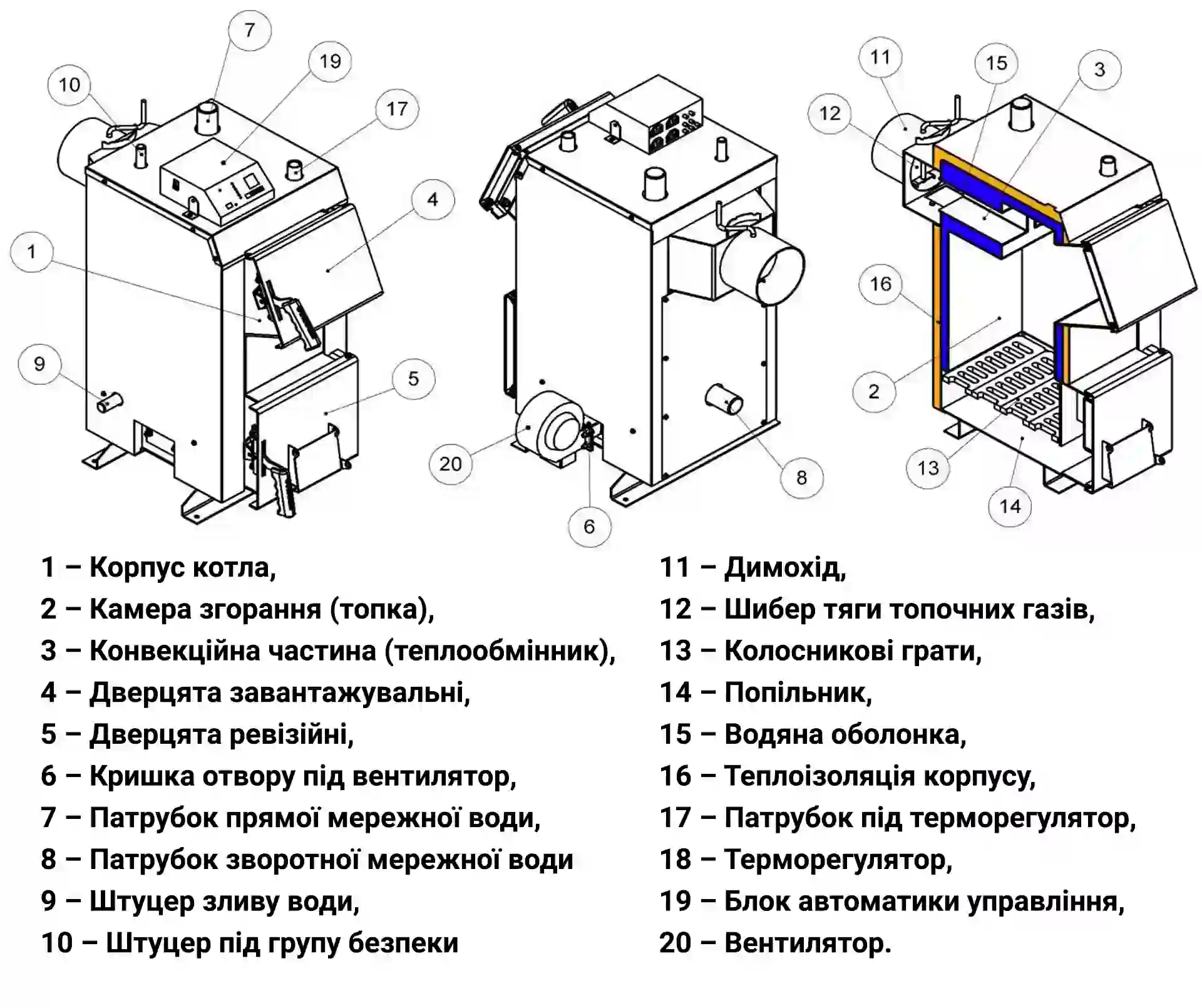 7
19
10
17
4
1
9
5
20
6
8
11
15
3
12
16
2
13
14

1 – Корпус котла,
2 – Камера згорання (топка),
3 – Конвекційна частина (теплообмінник),
4 – Дверцята завантажувальні,
5 – Дверцята ревізійні,
6 – Кришка отвору під вентилятор,
7 – Патрубок прямої мережної води,
8 – Патрубок зворотної мережної води
9 – Штуцер зливу води,
10 – Штуцер під групу безпеки

11 – Димохід,
12 – Шибер тяги топочних газів,
13 – Колосникові грати,
14 – Попільник,
15 – Водяна оболонка,
16 – Теплоізоляція корпусу,
17 – Патрубок під терморегулятор,
18 – Терморегулятор,
19 – Блок автоматики управління,
20 – Вентилятор.