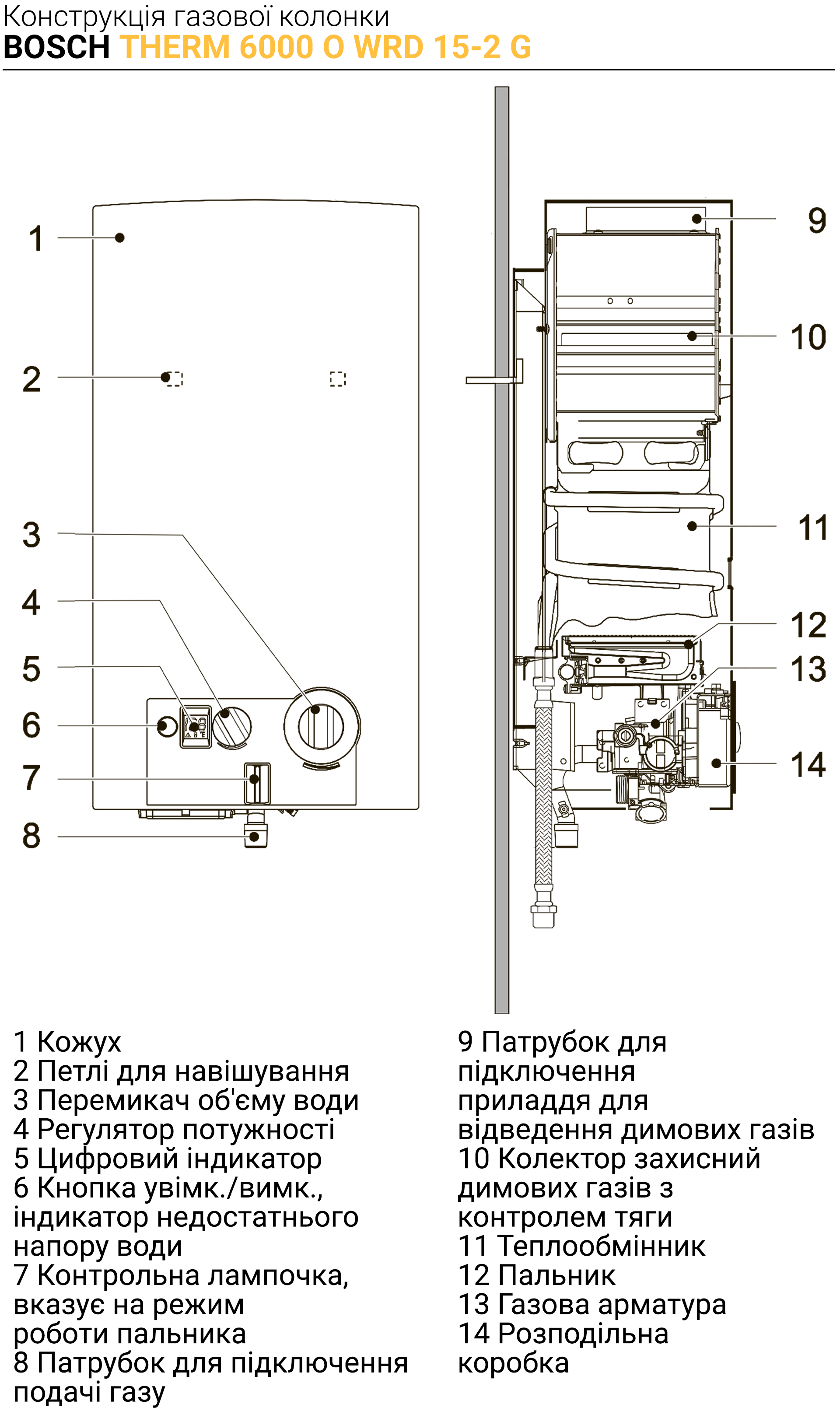 Конструкція газової колонки
BOSCH THERM 6000 O WRD 15-2 G

1
2
3
4
5
6
7
8

9
10
11
12
13
14

1 Кожух
2 Петлі для навішування
3 Перемикач об'єму води
4 Регулятор потужності
5 Цифровий індикатор
6 Кнопка увімк./вимк., індикатор недостатнього напору води
7 Контрольна лампочка, вказує на режим роботи пальника
8 Патрубок для підключення подачі газу

9 Патрубок для підключення приладдя для відведення димових газів
10 Колектор захисний димових газів з контролем тяги
11 Теплообмінник
12 Пальник
13 Газова арматура
14 Розподільна коробка