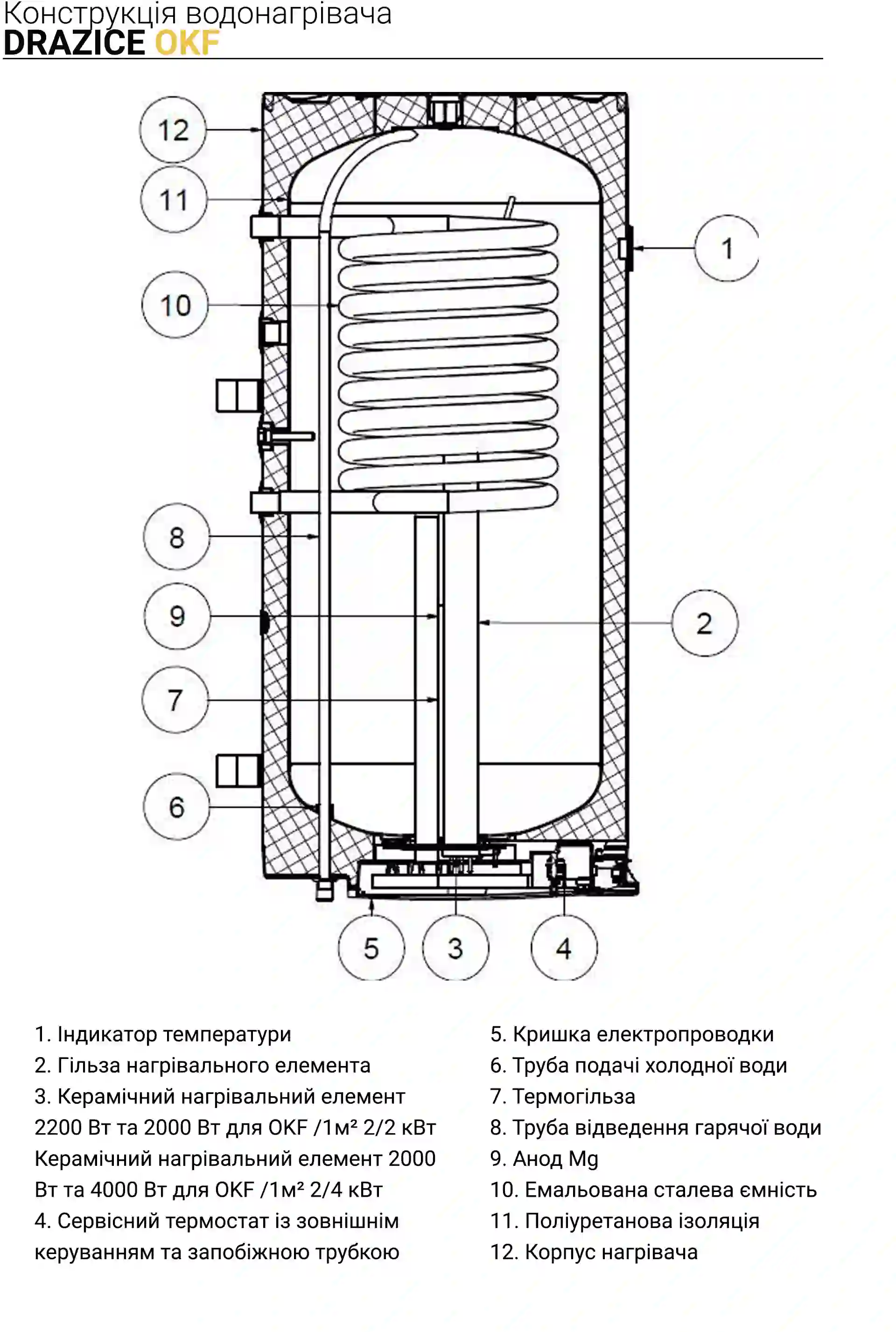 Конструкція водонагрівача
DRAZICE OKF

12
11
10
8
9
7
6
1
2
5
3
4

1. Індикатор температури
2. Гільза нагрівального елемента
3. Керамічний нагрівальний елемент 2200 Вт та 2000 Вт для OKF /1м² 2/2 кВт Керамічний нагрівальний елемент 2000 Вт та 4000 Вт для OKF /1м² 2/4 кВт
4. Сервісний термостат із зовнішнім керуванням та запобіжною трубкою

5. Кришка електропроводки
6. Труба подачі холодної води
7. Термогільза
8. Труба відведення гарячої води
9. Анод Mg
10. Емальована сталева ємність
11. Поліуретанова ізоляція
12. Корпус нагрівача