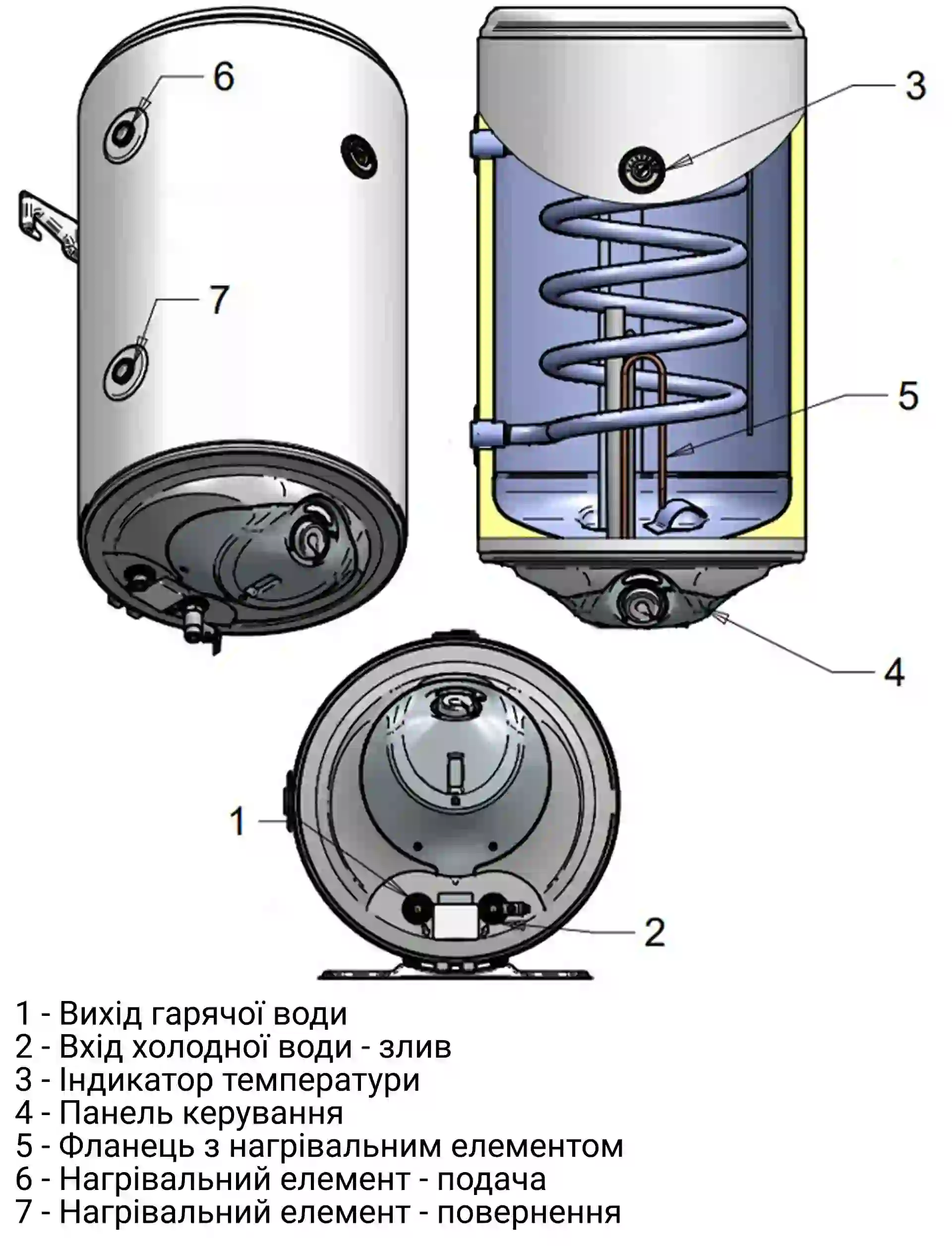 6

7

3

5

4

1

2

1 - Вихід гарячої води
2 - Вхід холодної води - злив
3 - Індикатор температури
4 - Панель керування
5 - Фланець з нагрівальним елементом
6 - Нагрівальний елемент - подача
7 - Нагрівальний елемент - повернення