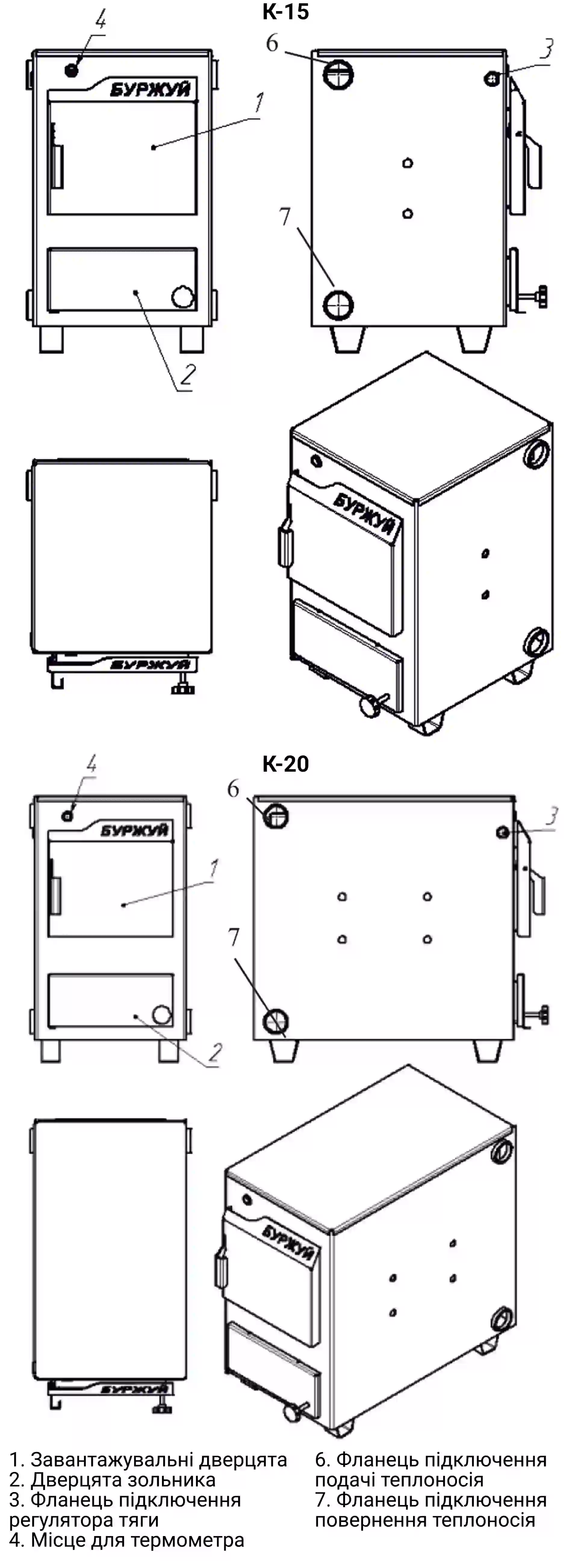 К-15

4

БУРЖУЙ

1

2

6

3

7

БУРЖУЙ

БУРЖУЙ

К-20

4

БУРЖУЙ

1

2

6

3

7

БУРЖУЙ

БУРЖУЙ

1. Завантажувальні дверцята
2. Дверцята зольника
3. Фланець підключення регулятора тяги
4. Місце для термометра

6. Фланець підключення подачі теплоносія
7. Фланець підключення повернення теплоносія