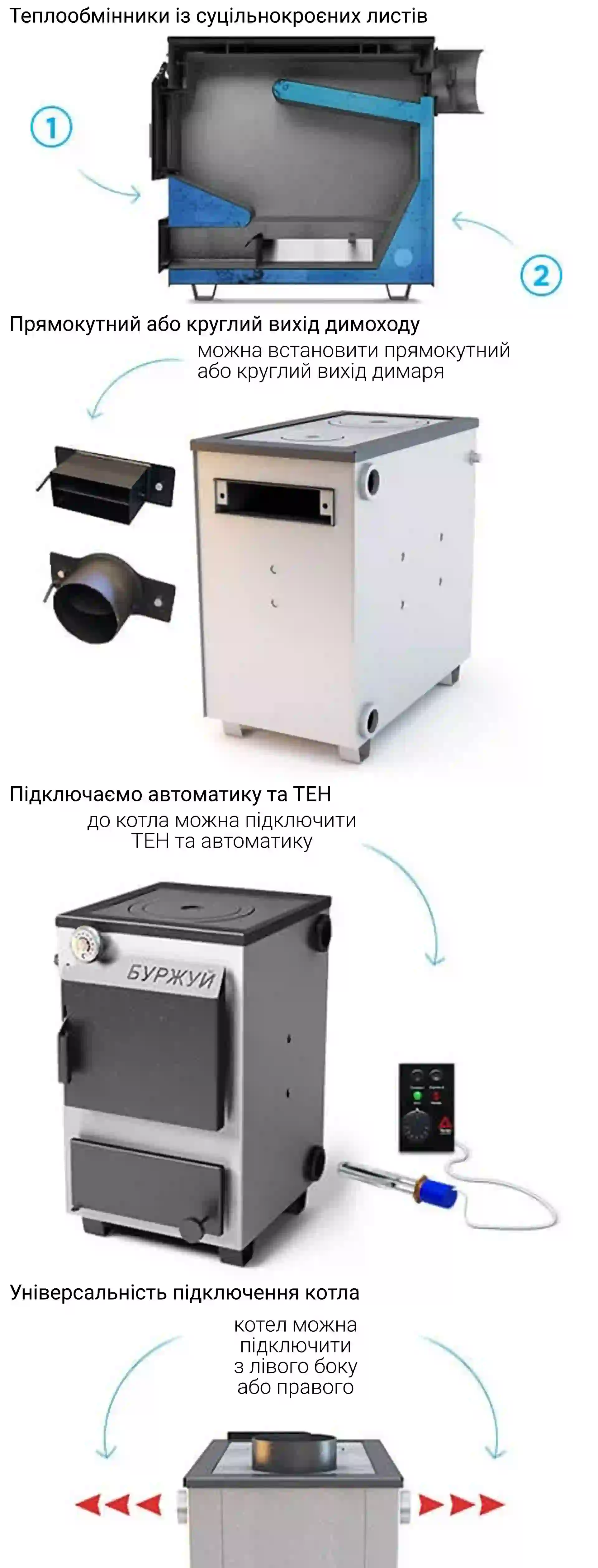 Теплообмінники із суцільнокроєних листів

1

2

Прямокутний або круглий вихід димоходу

можна встановити прямокутний або круглий вихід димаря

Підключаємо автоматику та ТЕН

до котла можна підключити ТЕН та автоматику

БУРЖУЙ

Універсальність підключення котла

котел можна підключити з лівого боку або правого