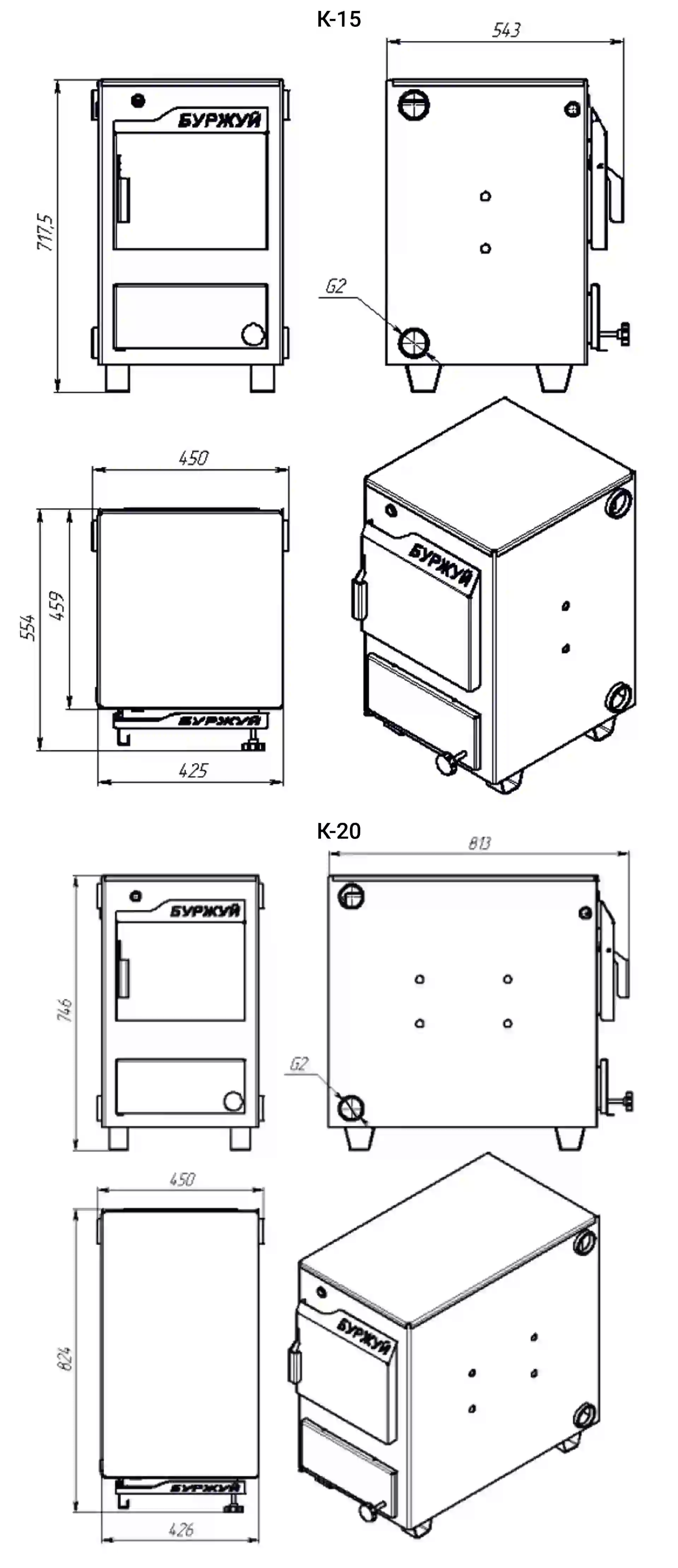 К-15

543

717,5

БУРЖУЙ

G2

450

554

459

БУРЖУЙ

425

БУРЖУЙ

К-20

813

746

БУРЖУЙ

G2

450

824

БУРЖУЙ

426

БУРЖУЙ