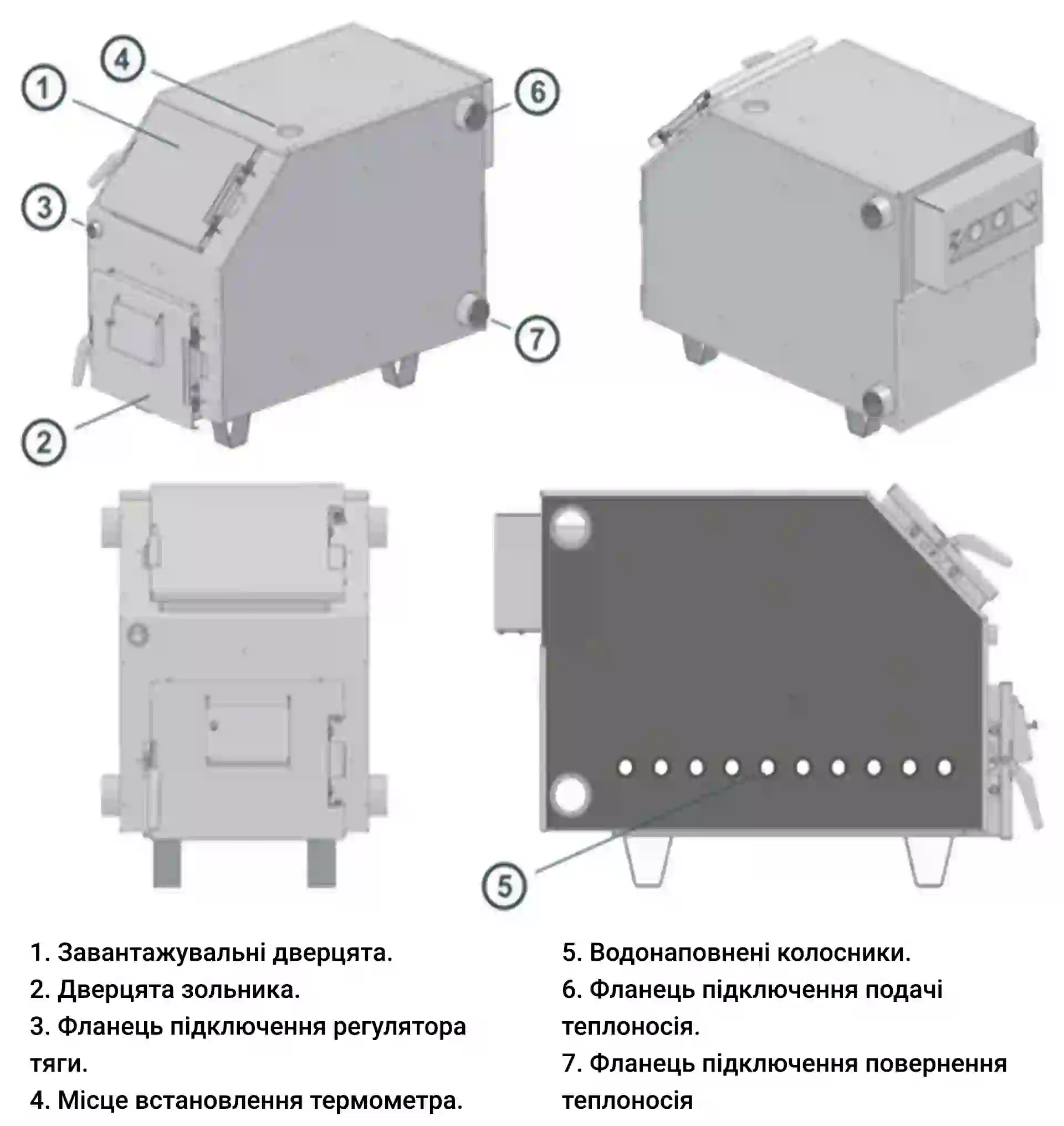 4
1
6
3
7
2
5

1. Завантажувальні дверцята.
2. Дверцята зольника.
3. Фланець підключення регулятора тяги.
4. Місце встановлення термометра.

5. Водонаповнені колосники.
6. Фланець підключення подачі теплоносія.
7. Фланець підключення повернення теплоносія