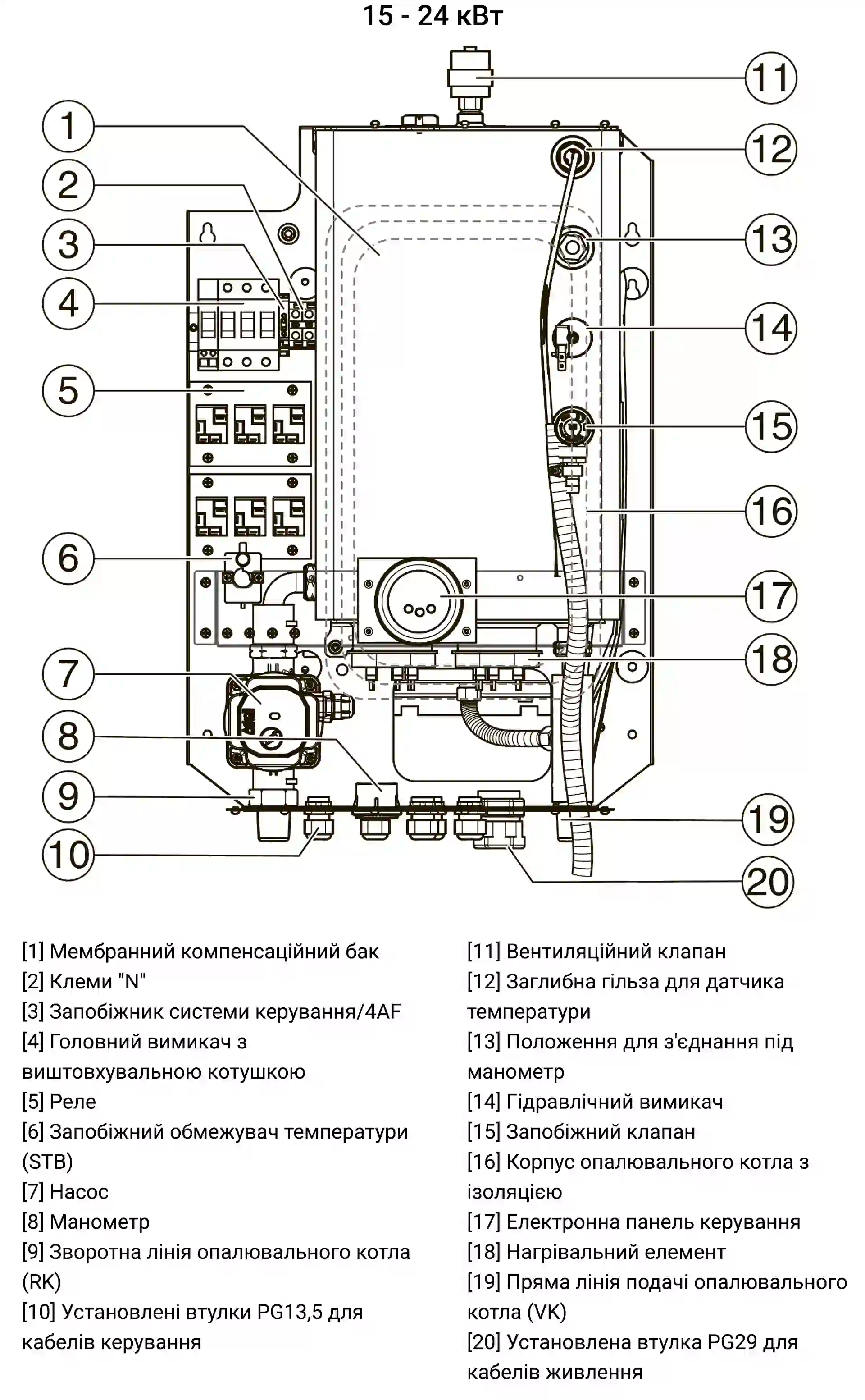 15 - 24 кВт

1
2
3
4
5
6
7
8
9
10
11
12
13
14
15
16
17
18
19
20

[1] Мембранний компенсаційний бак
[2] Клеми "N"
[3] Запобіжник системи керування/4AF
[4] Головний вимикач з виштовхувальною котушкою
[5] Реле
[6] Запобіжний обмежувач температури (STB)
[7] Насос
[8] Манометр
[9] Зворотна лінія опалювального котла (RK)
[10] Установлені втулки PG13,5 для кабелів керування

[11] Вентиляційний клапан
[12] Заглибна гільза для датчика температури
[13] Положення для з'єднання під манометр
[14] Гідравлічний вимикач
[15] Запобіжний клапан
[16] Корпус опалювального котла з ізоляцією
[17] Електронна панель керування
[18] Нагрівальний елемент
[19] Пряма лінія подачі опалювального котла (VK)
[20] Установлена втулка PG29 для кабелів живлення