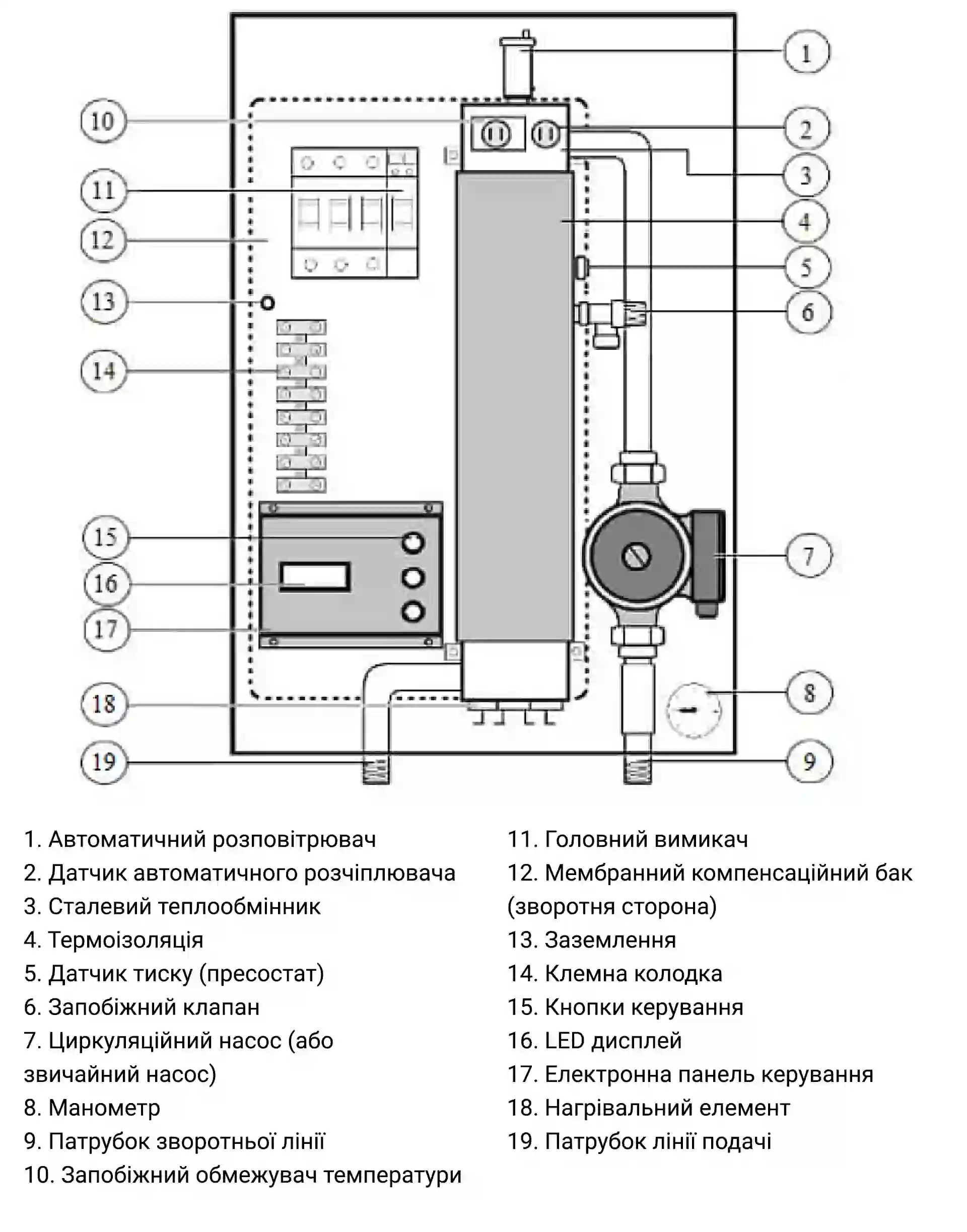 10
11
12
13
14
15
16
17
18
19
1
2
3
4
5
6
7
8
9

1. Автоматичний розповітрювач
2. Датчик автоматичного розчіплювача
3. Сталевий теплообмінник
4. Термоізоляція
5. Датчик тиску (пресостат)
6. Запобіжний клапан
7. Циркуляційний насос (або звичайний насос)
8. Манометр
9. Патрубок зворотньої лінії
10. Запобіжний обмежувач температури

11. Головний вимикач
12. Мембранний компенсаційний бак (зворотня сторона)
13. Заземлення
14. Клемна колодка
15. Кнопки керування
16. LED дисплей
17. Електронна панель керування
18. Нагрівальний елемент
19. Патрубок лінії подачі