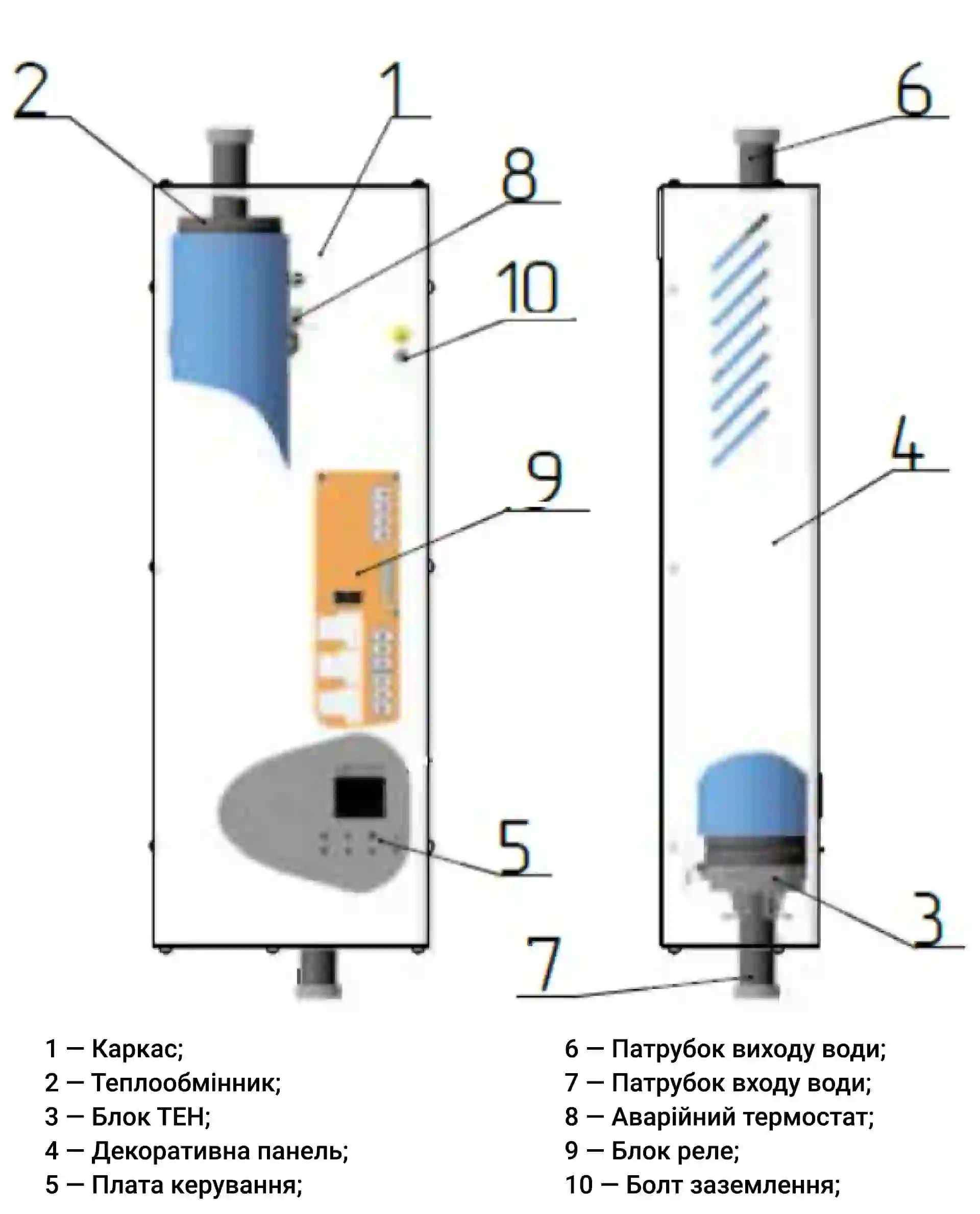 2
1
8
10
9
5
6
4
3
7

1 — Каркас;
2 — Теплообмінник;
3 — Блок ТЕН;
4 — Декоративна панель;
5 — Плата керування;

6 — Патрубок виходу води;
7 — Патрубок входу води;
8 — Аварійний термостат;
9 — Блок реле;
10 — Болт заземлення;