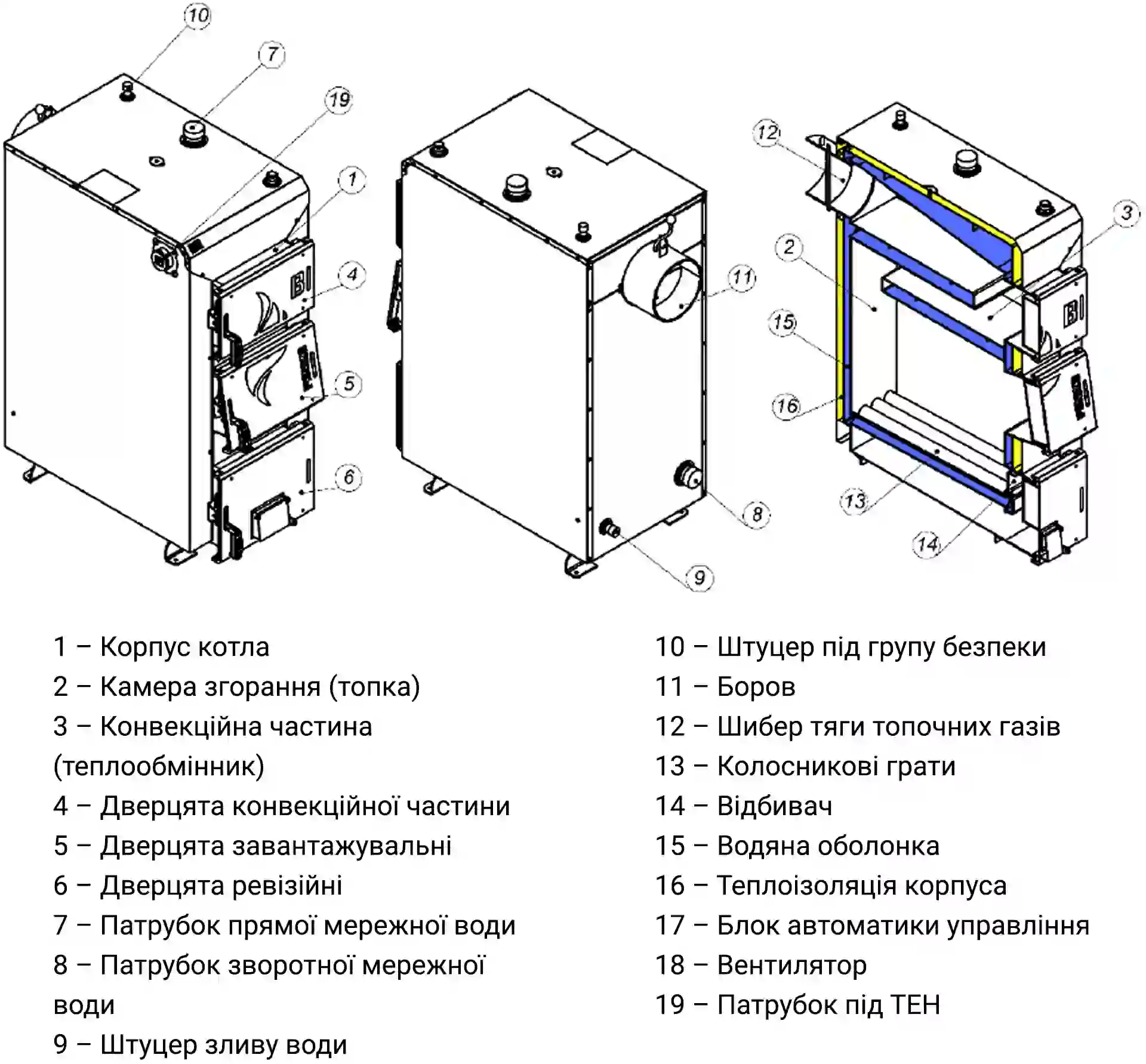 10
7
19
1
4
5
6
11
8
9
12
2
15
16
13
14
3

1 – Корпус котла
2 – Камера згорання (топка)
3 – Конвекційна частина (теплообмінник)
4 – Дверцята конвекційної частини
5 – Дверцята завантажувальні
6 – Дверцята ревізійні
7 – Патрубок прямої мережної води
8 – Патрубок зворотної мережної води
9 – Штуцер зливу води

10 – Штуцер під групу безпеки
11 – Боров
12 – Шибер тяги топочних газів
13 – Колосникові грати
14 – Відбивач
15 – Водяна оболонка
16 – Теплоізоляція корпуса
17 – Блок автоматики управління
18 – Вентилятор
19 – Патрубок під ТЕН