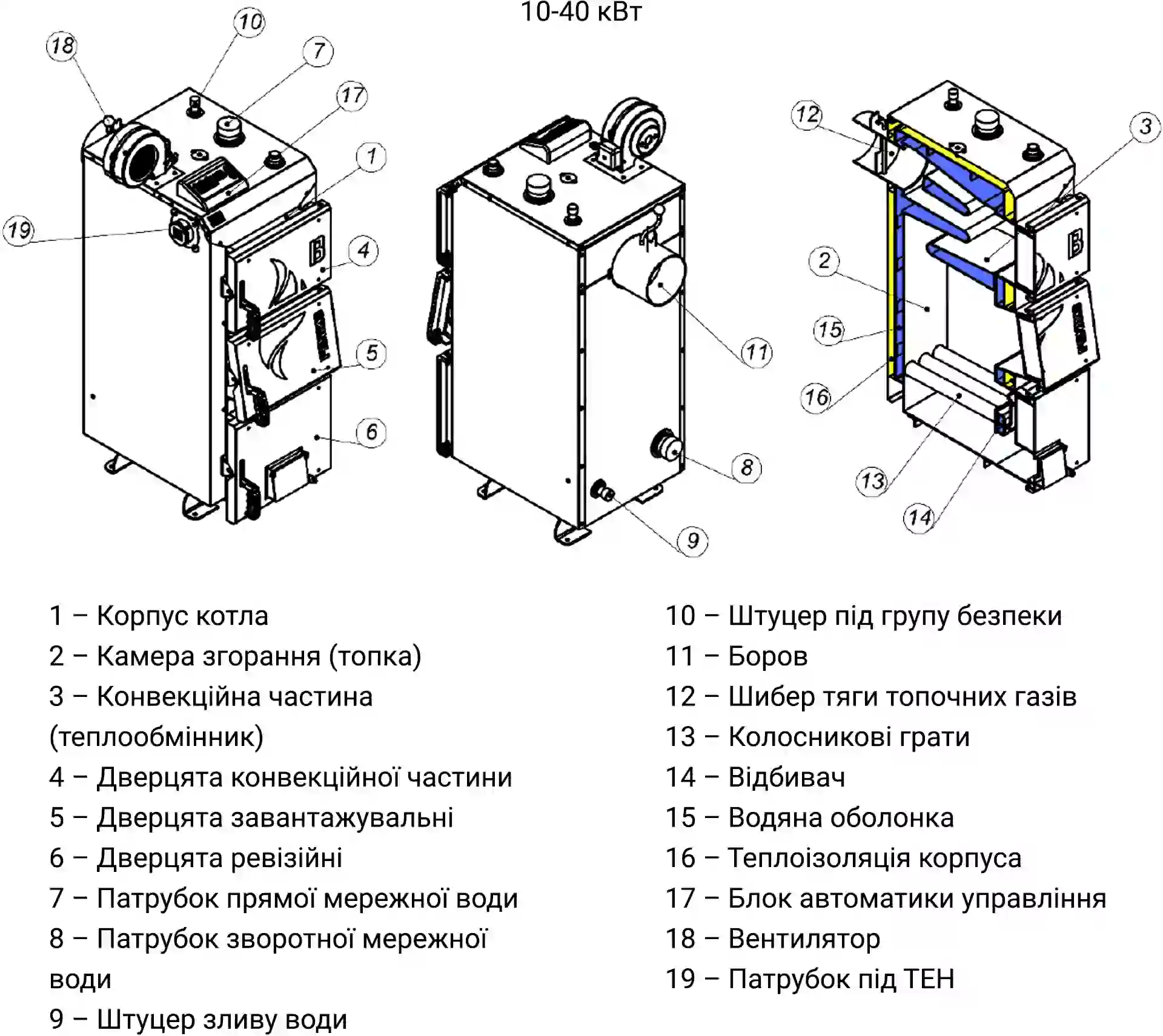 10-40 кВт

18
10
7
17
1
19
4
5
6
11
8
9
12
3
2
15
16
13
14

1 – Корпус котла
2 – Камера згорання (топка)
3 – Конвекційна частина (теплообмінник)
4 – Дверцята конвекційної частини
5 – Дверцята завантажувальні
6 – Дверцята ревізійні
7 – Патрубок прямої мережної води
8 – Патрубок зворотної мережної води
9 – Штуцер зливу води

10 – Штуцер під групу безпеки
11 – Боров
12 – Шибер тяги топочних газів
13 – Колосникові грати
14 – Відбивач
15 – Водяна оболонка
16 – Теплоізоляція корпуса
17 – Блок автоматики управління
18 – Вентилятор
19 – Патрубок під ТЕН