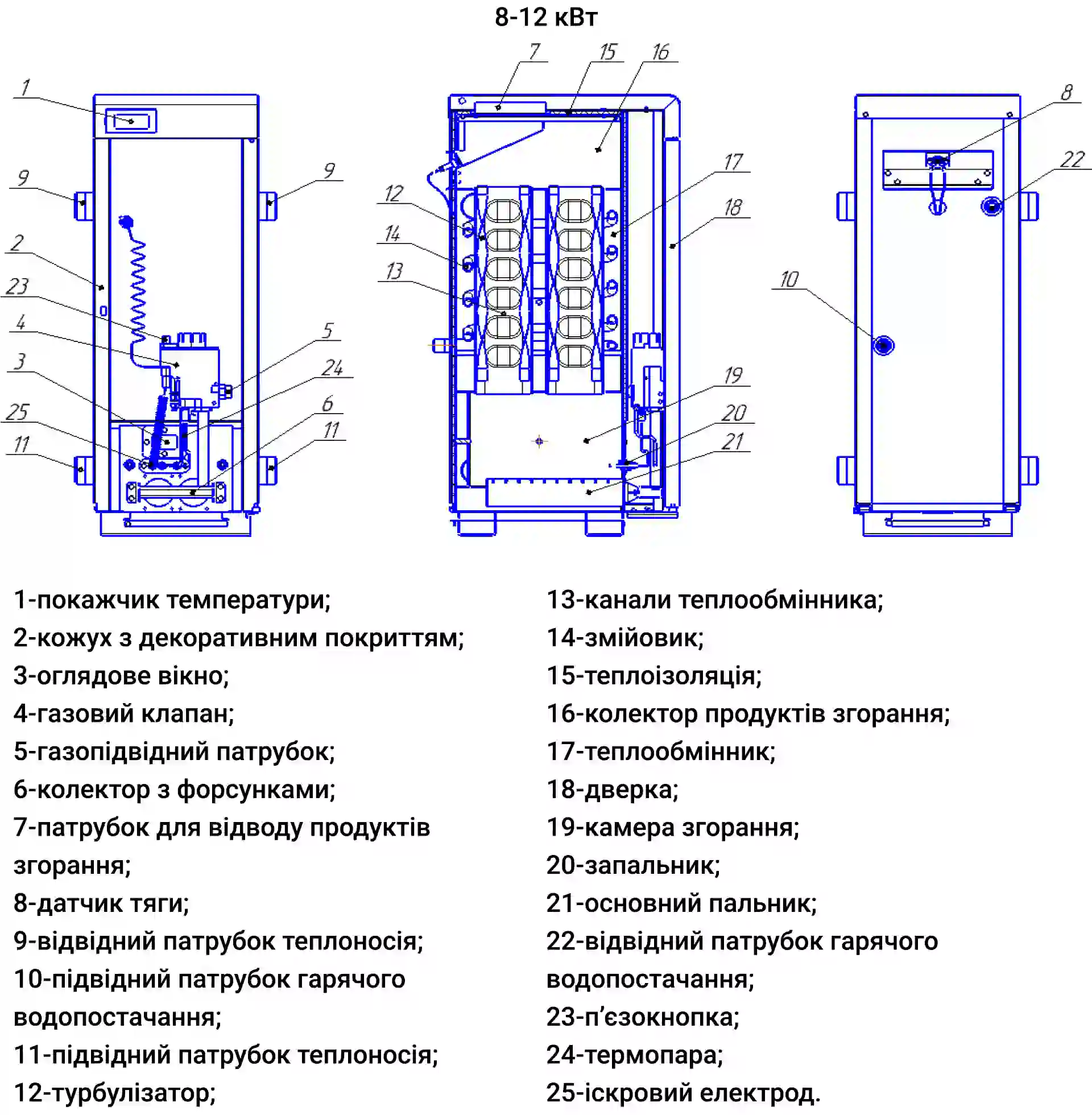 8-12 кВт

1
9
2
23
4
3
25
11
9
5
24
6
11
7
15
16
12
14
13
17
18
19
20
21
8
22
10

1-покажчик температури;
2-кожух з декоративним покриттям;
3-оглядове вікно;
4-газовий клапан;
5-газопідвідний патрубок;
6-колектор з форсунками;
7-патрубок для відводу продуктів згорання;
8-датчик тяги;
9-відвідний патрубок теплоносія;
10-підвідний патрубок гарячого водопостачання;
11-підвідний патрубок теплоносія;
12-турбулізатор;

13-канали теплообмінника;
14-змійовик;
15-теплоізоляція;
16-колектор продуктів згорання;
17-теплообмінник;
18-дверка;
19-камера згорання;
20-запальник;
21-основний пальник;
22-відвідний патрубок гарячого водопостачання;
23-п’єзокнопка;
24-термопара;
25-іскровий електрод.