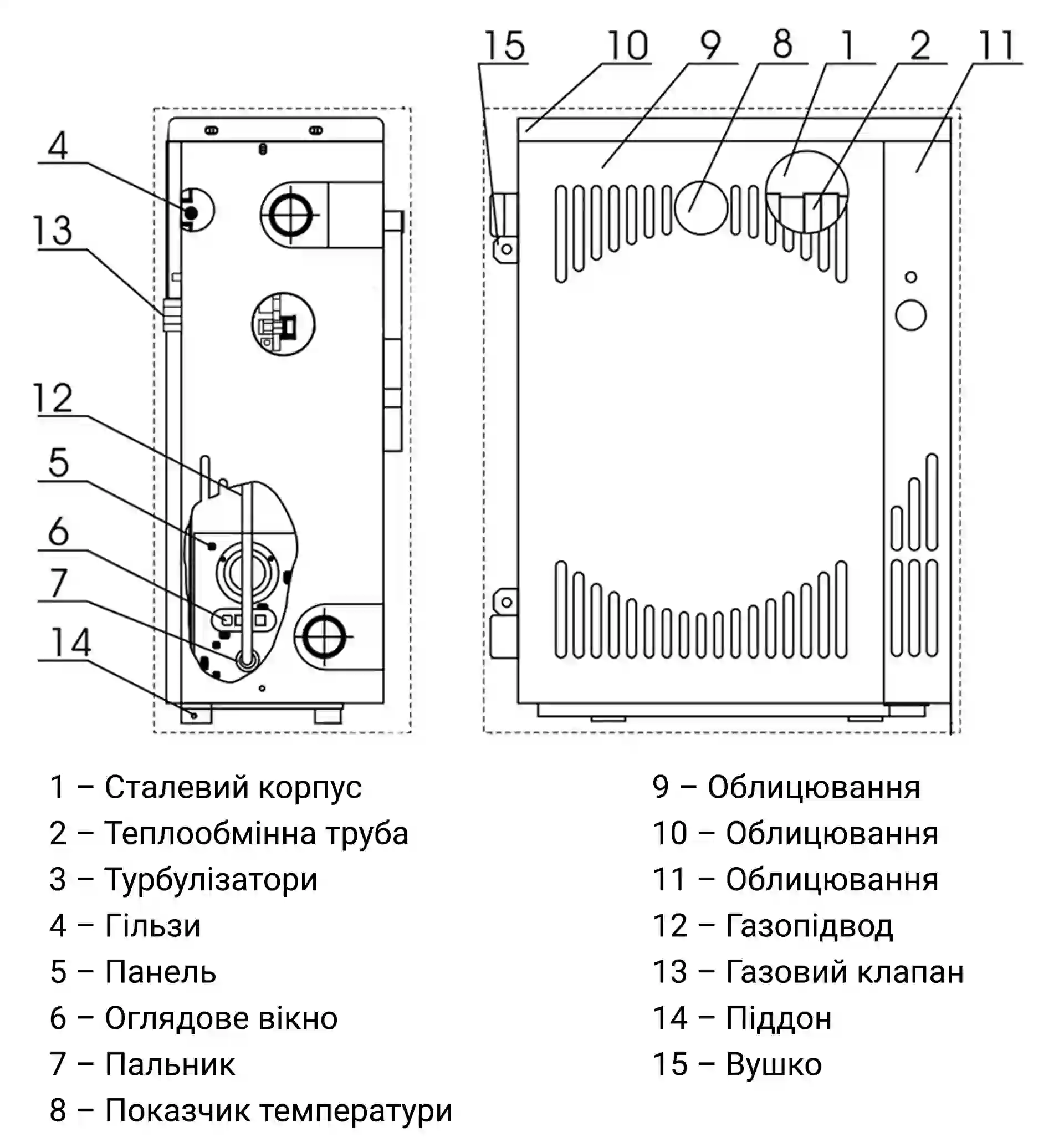 4
13
12
5
6
7
14

15 10 9 8 1 2 11

1 – Сталевий корпус
2 – Теплообмінна труба
3 – Турбулізатори
4 – Гільзи
5 – Панель
6 – Оглядове вікно
7 – Пальник
8 – Показчик температури

9 – Облицювання
10 – Облицювання
11 – Облицювання
12 – Газопідвод
13 – Газовий клапан
14 – Піддон
15 – Вушко