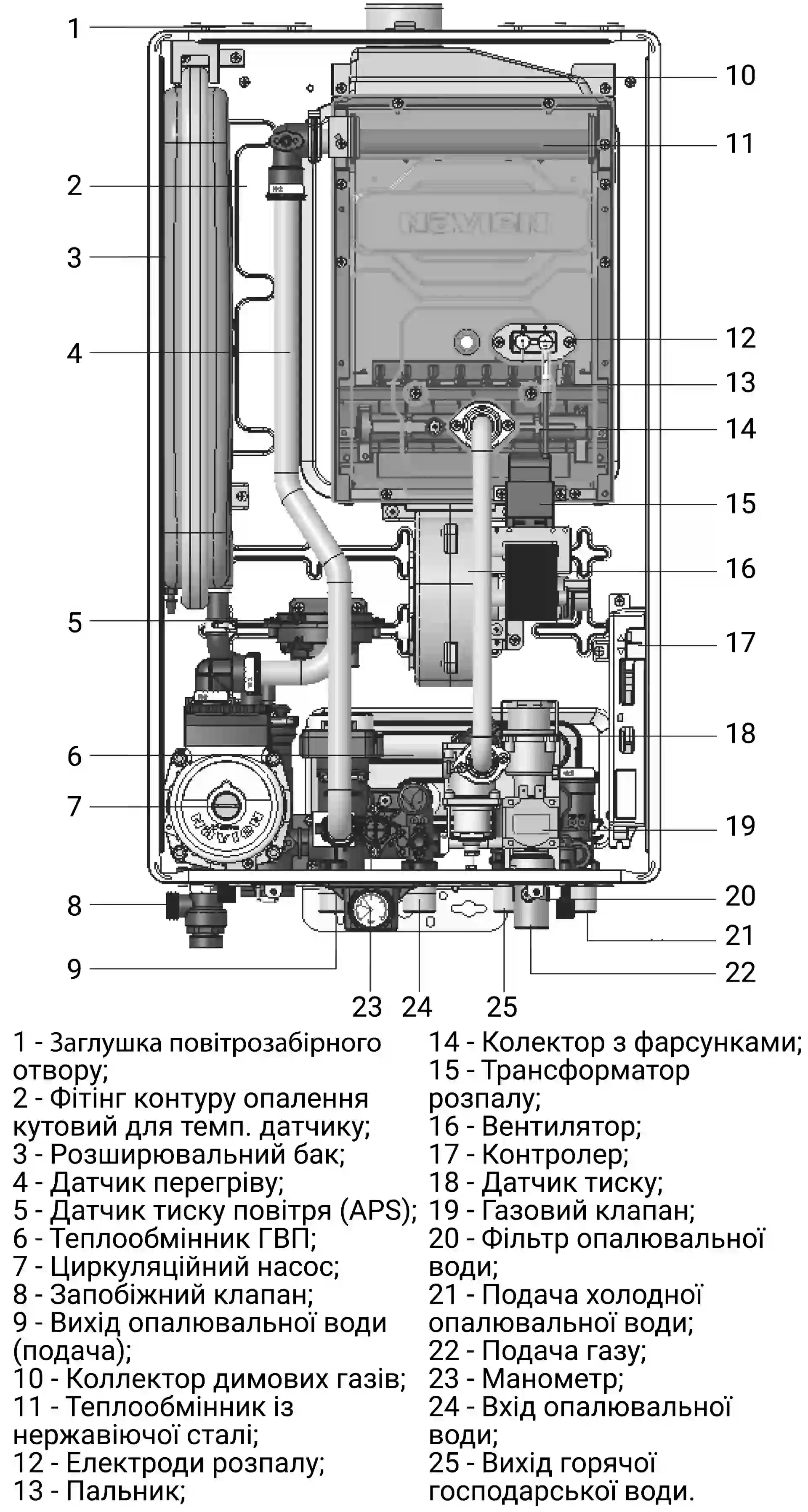 1
2
3
4
5
6
7
8
9
10
11
12
13
14
15
16
17
18
19
20
21
22
23
24
25

NAVIEN

NAVIEN

1 - Заглушка повітрозабірного отвору;
2 - Фітінг контуру опалення кутовий для темп. датчику;
3 - Розширювальний бак;
4 - Датчик перегріву;
5 - Датчик тиску повітря (APS);
6 - Теплообмінник ГВП;
7 - Циркуляційний насос;
8 - Запобіжний клапан;
9 - Вихід опалювальної води (подача);
10 - Коллектор димових газів;
11 - Теплообмінник із нержавіючої сталі;
12 - Електроди розпалу;
13 - Пальник;

14 - Колектор з фарсунками;
15 - Трансформатор розпалу;
16 - Вентилятор;
17 - Контролер;
18 - Датчик тиску;
19 - Газовий клапан;
20 - Фільтр опалювальної води;
21 - Подача холодної опалювальної води;
22 - Подача газу;
23 - Манометр;
24 - Вхід опалювальної води;
25 - Вихід горячої господарської води.