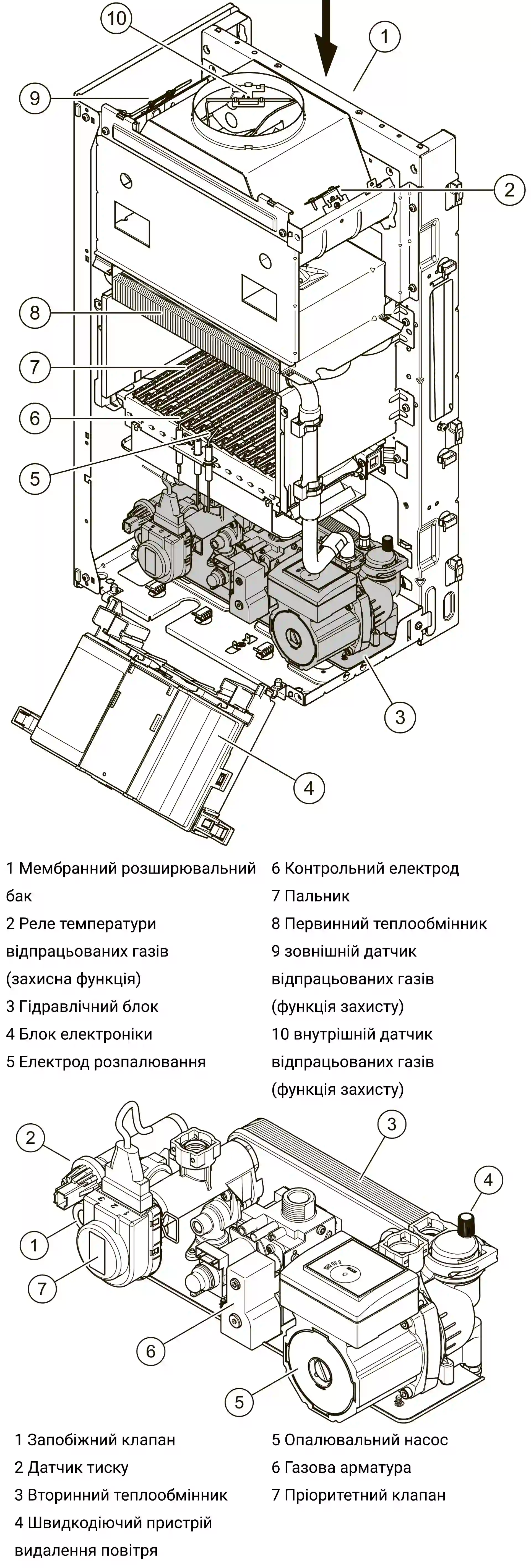 10
1
9
2
8
7
6
5
3
4

1 Мембранний розширювальний бак
2 Реле температури відпрацьованих газів (захисна функція)
3 Гідравлічний блок
4 Блок електроніки
5 Електрод розпалювання

6 Контрольний електрод
7 Пальник
8 Первинний теплообмінник
9 зовнішній датчик відпрацьованих газів (функція захисту)
10 внутрішній датчик відпрацьованих газів (функція захисту)

2
3
4
1
7
6
5

1 Запобіжний клапан
2 Датчик тиску
3 Вторинний теплообмінник
4 Швидкодіючий пристрій видалення повітря

5 Опалювальний насос
6 Газова арматура
7 Пріоритетний клапан