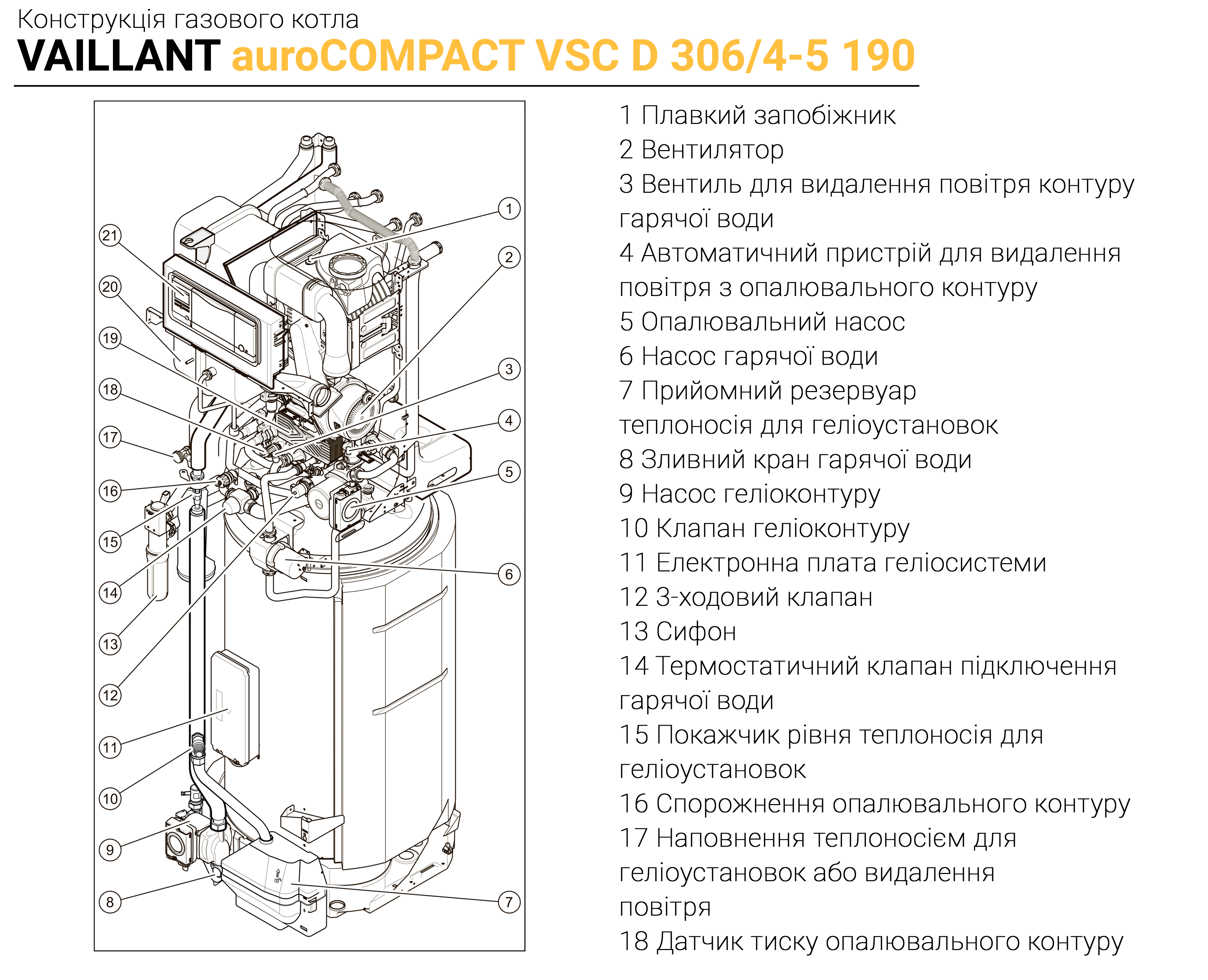 Конструкція газового котла
VAILLANT auroCOMPACT VSC D 306/4-5 190

21
20
19
18
17
16
15
14
13
12
11
10
9
8
1
2
3
4
5
6
7

1 Плавкий запобіжник
2 Вентилятор
3 Вентиль для видалення повітря контуру гарячої води
4 Автоматичний пристрій для видалення повітря з опалювального контуру
5 Опалювальний насос
6 Насос гарячої води
7 Прийомний резервуар теплоносія для геліоустановок
8 Зливний кран гарячої води
9 Насос геліоконтуру
10 Клапан геліоконтуру
11 Електронна плата геліосистеми
12 3-ходовий клапан
13 Сифон
14 Термостатичний клапан підключення гарячої води
15 Покажчик рівня теплоносія для геліоустановок
16 Спорожнення опалювального контуру
17 Наповнення теплоносієм для геліоустановок або видалення повітря
18 Датчик тиску опалювального контуру