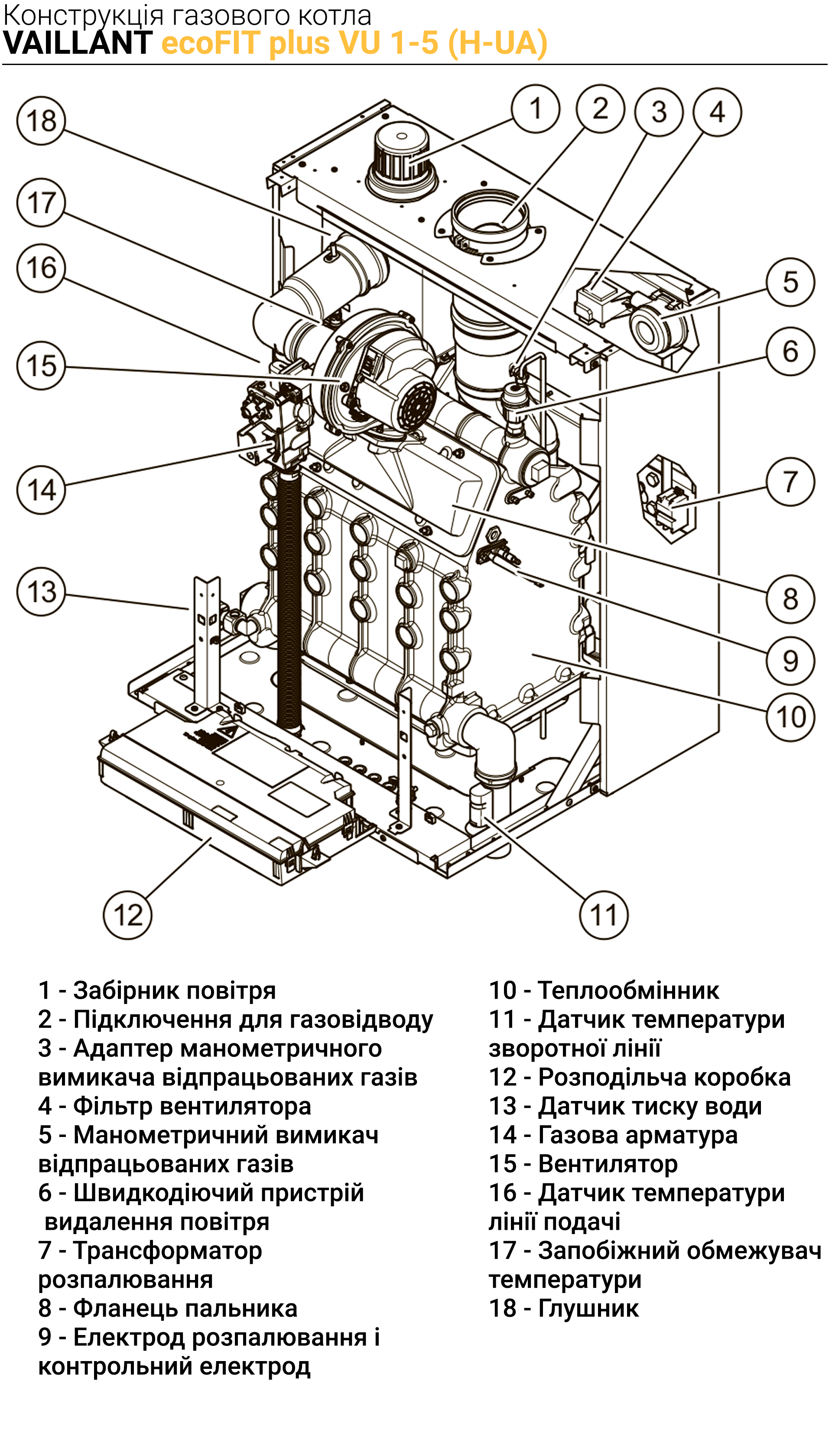 Конструкція газового котла
VAILLANT ecoFIT plus VU 1-5 (H-UA)

18
17
16
15
14
13
12
1
2
3
4
5
6
7
8
9
10
11

1 - Забірник повітря
2 - Підключення для газовідводу
3 - Адаптер манометричного вимикача відпрацьованих газів
4 - Фільтр вентилятора
5 - Манометричний вимикач відпрацьованих газів
6 - Швидкодіючий пристрій видалення повітря
7 - Трансформатор розпалювання
8 - Фланець пальника
9 - Електрод розпалювання і контрольний електрод

10 - Теплообмінник
11 - Датчик температури зворотної лінії
12 - Розподільча коробка
13 - Датчик тиску води
14 - Газова арматура
15 - Вентилятор
16 - Датчик температури лінії подачі
17 - Запобіжний обмежувач температури
18 - Глушник