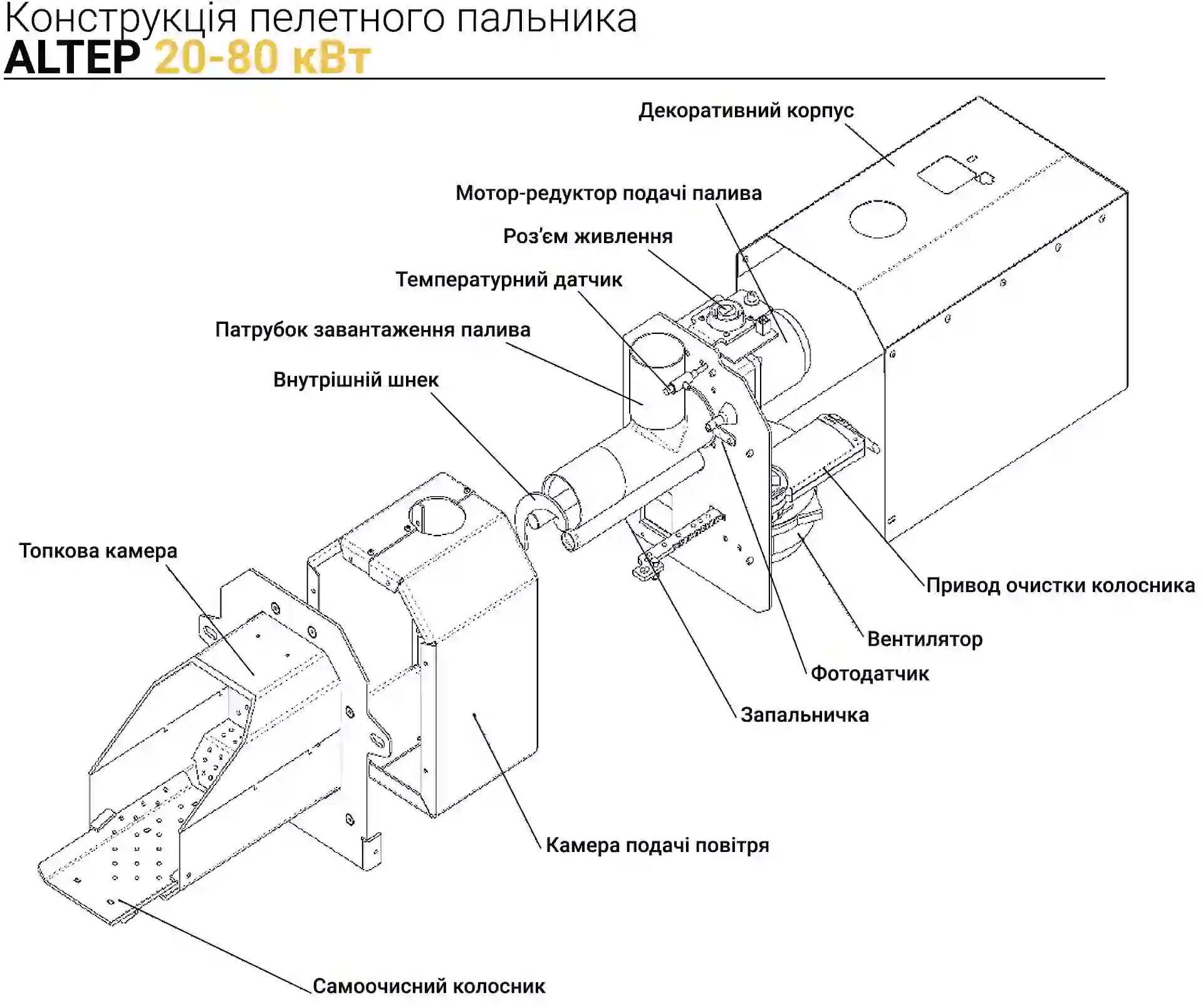 Конструкція пелетного пальника
ALTEP 20-80 кВт

Декоративний корпус

Мотор-редуктор подачі палива

Роз'єм живлення

Температурний датчик

Патрубок завантаження палива

Внутрішній шнек

Топкова камера

Привод очистки колосника

Вентилятор

Фотодатчик

Запальничка

Камера подачі повітря

Самоочисний колосник