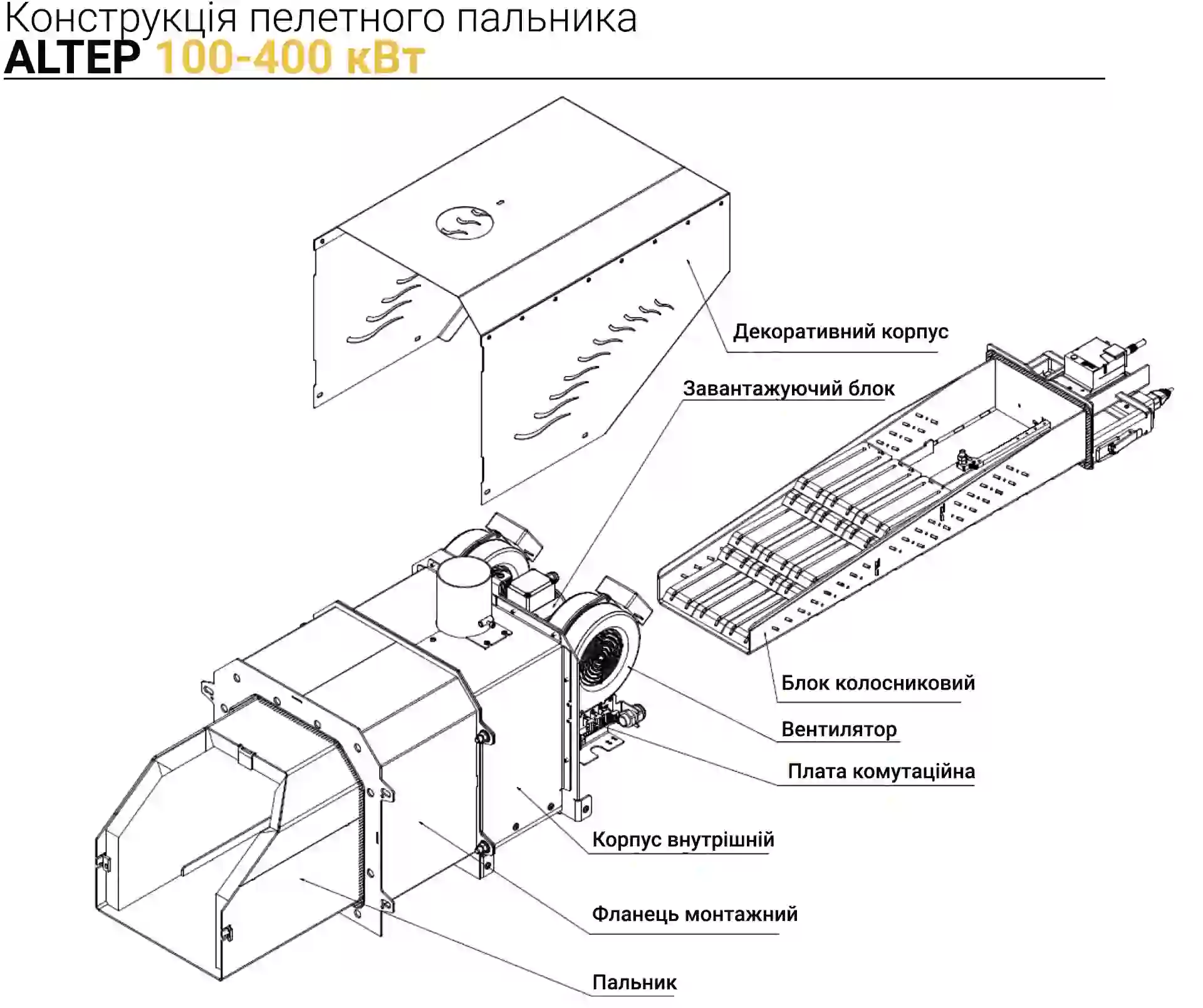 Конструкція пелетного пальника
ALTEP 100-400 кВт

Декоративний корпус

Завантажуючий блок

Блок колосниковий

Вентилятор

Плата комутаційна

Корпус внутрішній

Фланець монтажний

Пальник