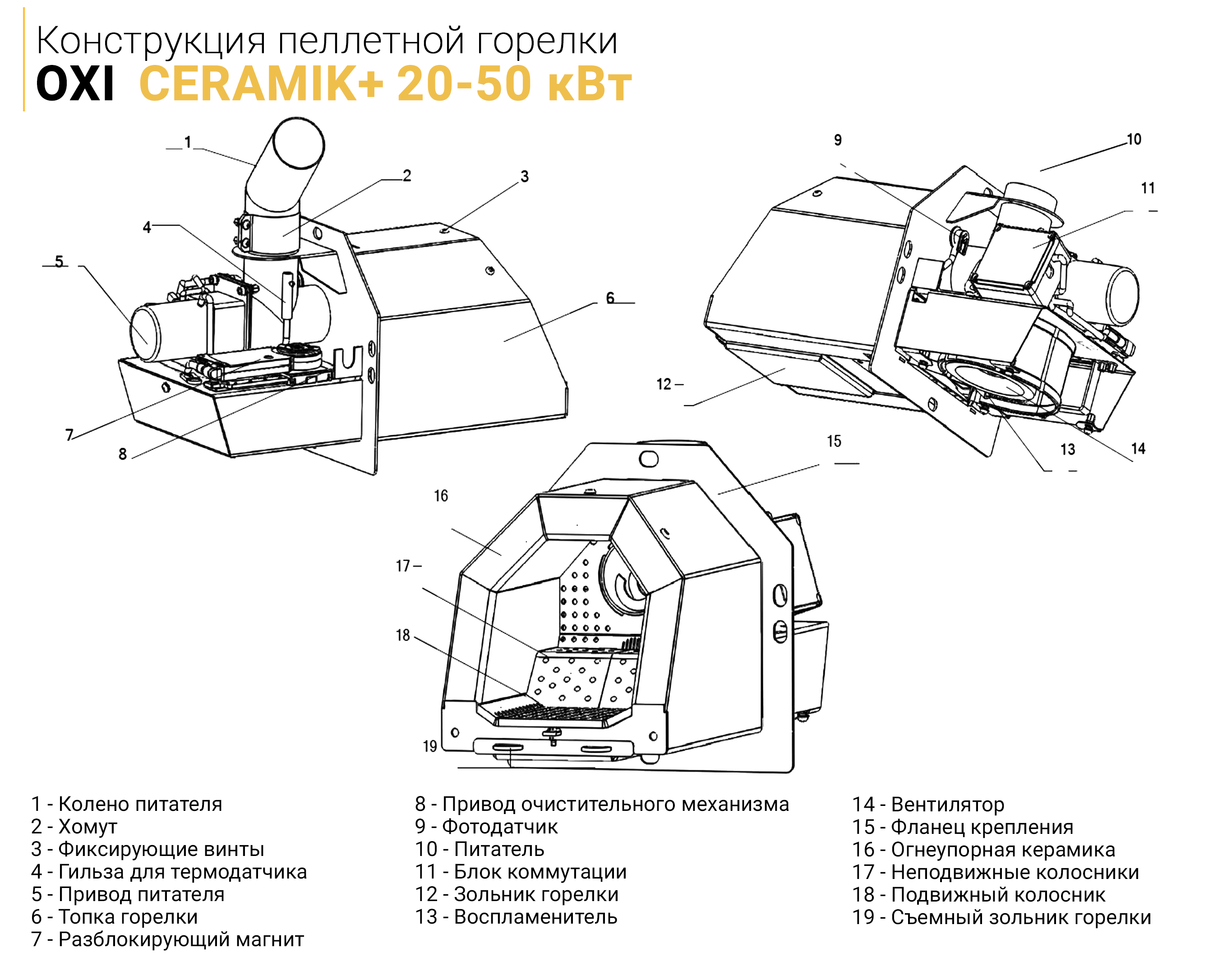 Конструкция пеллетной горелки
OXI CERAMIK+ 20-50 кВт

1
2
3
4
5
6
7
8
9
10
11
12
13
14
15
16
17
18
19

1 - Колено питателя
2 - Хомут
3 - Фиксирующие винты
4 - Гильза для термодатчика
5 - Привод питателя
6 - Топка горелки
7 - Разблокирующий магнит

8 - Привод очистительного механизма
9 - Фотодатчик
10 - Питатель
11 - Блок коммутации
12 - Зольник горелки
13 - Воспламенитель

14 - Вентилятор
15 - Фланец крепления
16 - Огнеупорная керамика
17 - Неподвижные колосники
18 - Подвижный колосник
19 - Съемный зольник горелки