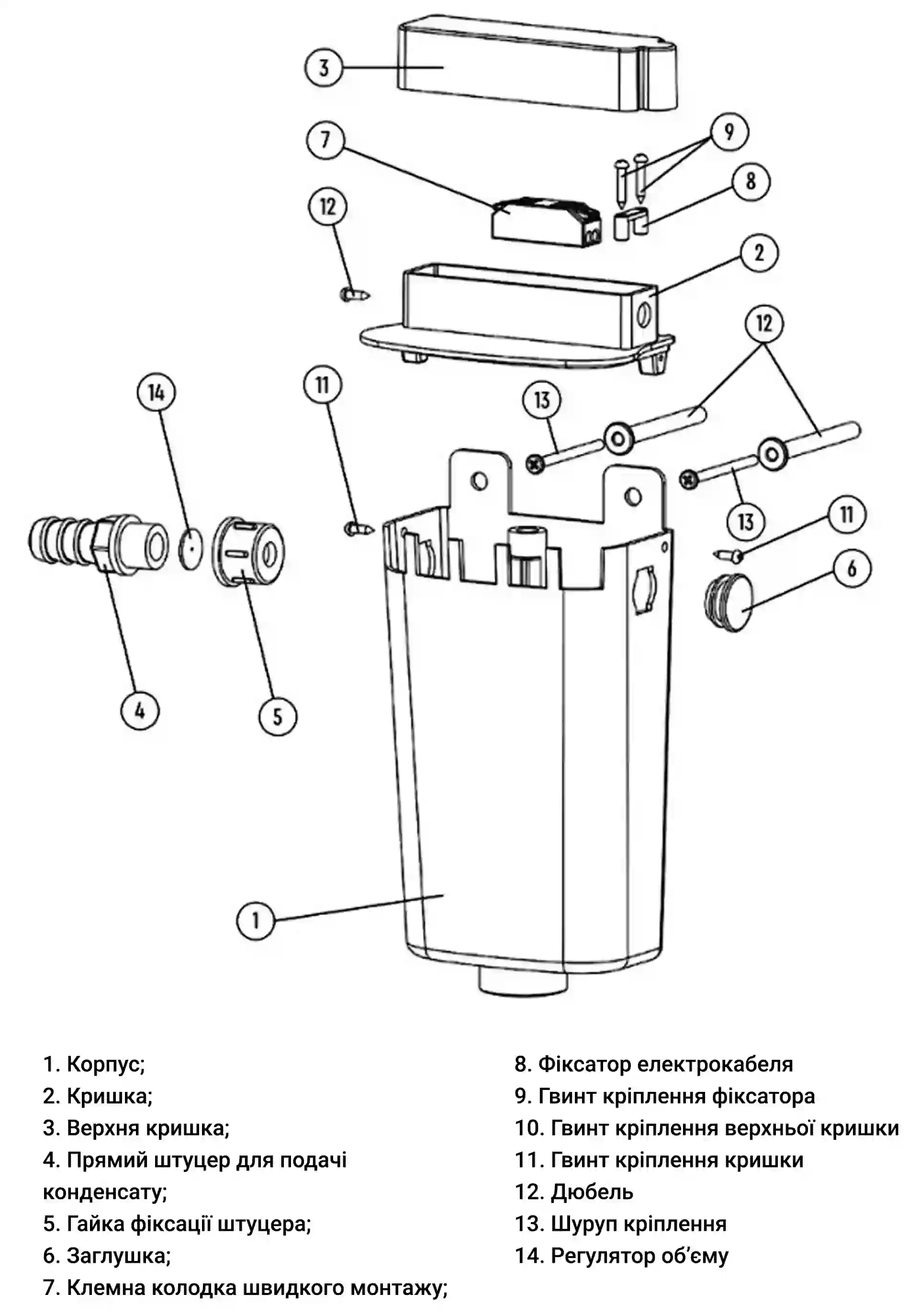 3
7
9
8
12
2
12
14
11
13
13
11
6
4
5
1

1. Корпус;
2. Кришка;
3. Верхня кришка;
4. Прямий штуцер для подачі конденсату;
5. Гайка фіксації штуцера;
6. Заглушка;
7. Клемна колодка швидкого монтажу;

8. Фіксатор електрокабеля
9. Гвинт кріплення фіксатора
10. Гвинт кріплення верхньої кришки
11. Гвинт кріплення кришки
12. Дюбель
13. Шуруп кріплення
14. Регулятор об'єму