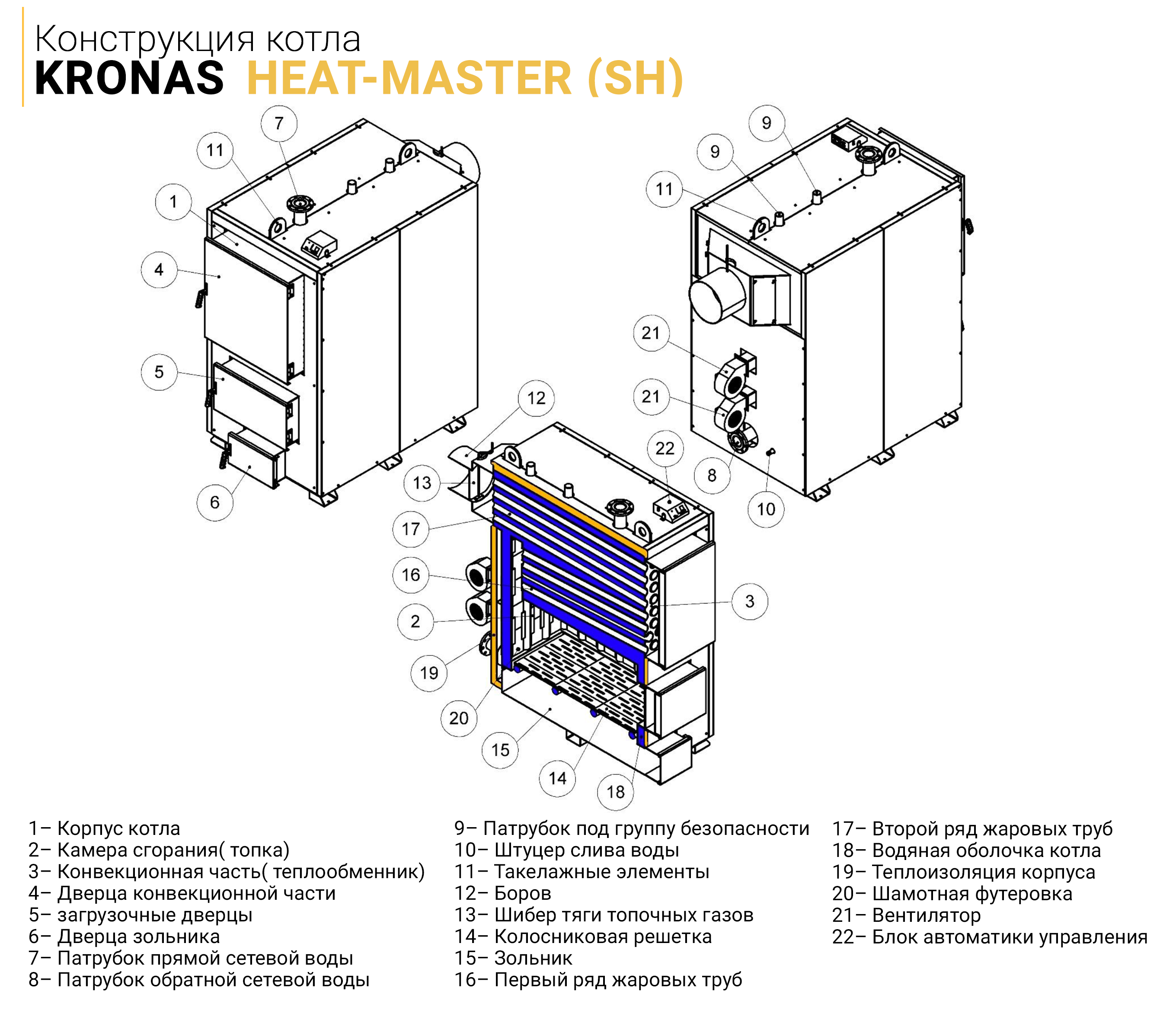 Конструкция котла
KRONAS HEAT-MASTER (SH)

7
11
1
4
5
6
9
9
11
21
21
22
8
10
12
13
17
16
2
19
20
15
14
18
3

1– Корпус котла
2– Камера сгорания( топка)
3– Конвекционная часть( теплообменник)
4– Дверца конвекционной части
5– загрузочные дверцы
6– Дверца зольника
7– Патрубок прямой сетевой воды
8– Патрубок обратной сетевой воды

9– Патрубок под группу безопасности
10– Штуцер слива воды
11– Такелажные элементы
12– Боров
13– Шибер тяги топочных газов
14– Колосниковая решетка
15– Зольник
16– Первый ряд жаровых труб

17– Второй ряд жаровых труб
18– Водяная оболочка котла
19– Теплоизоляция корпуса
20– Шамотная футеровка
21– Вентилятор
22– Блок автоматики управления