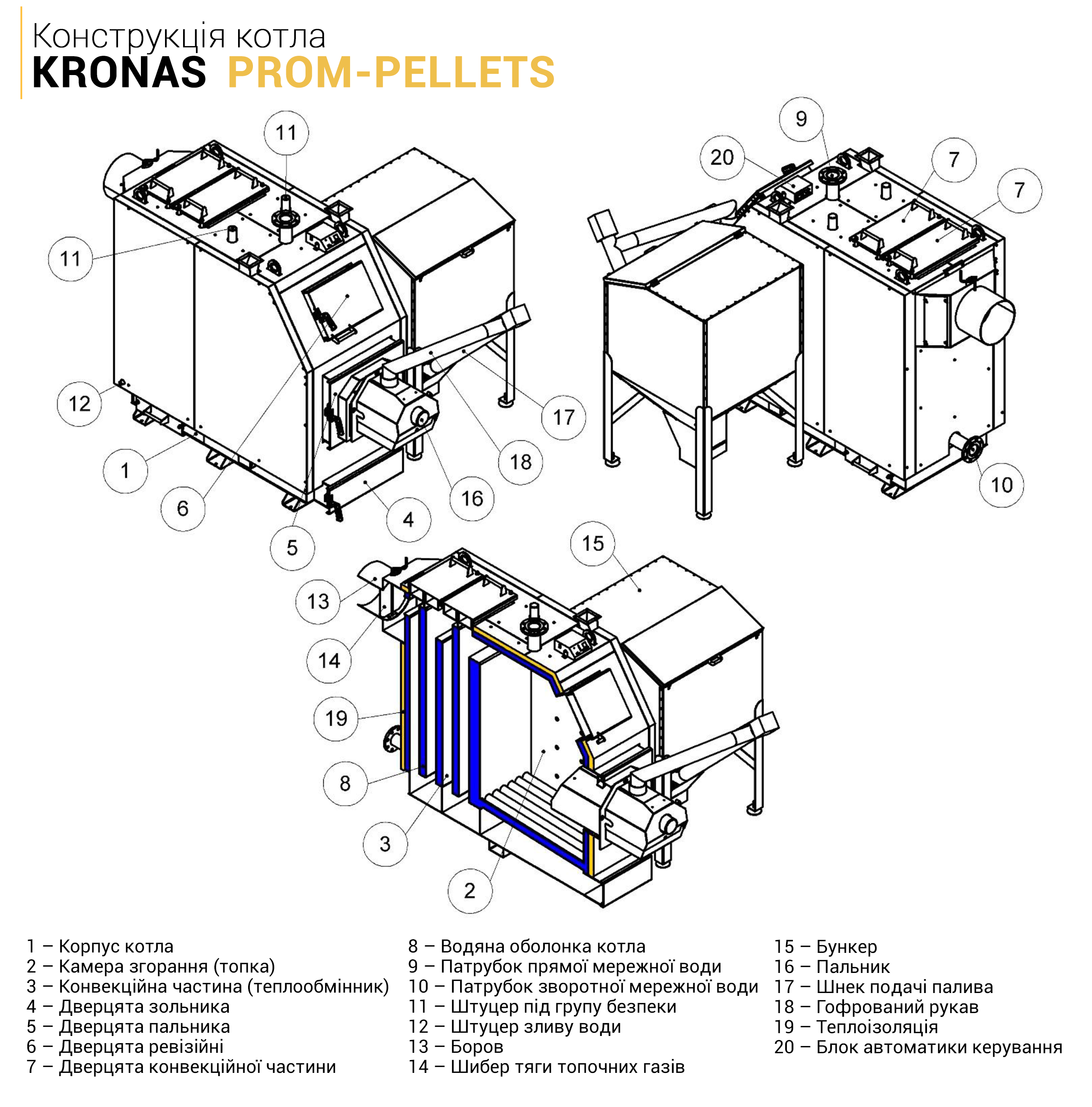 Конструкція котла
KRONAS PROM-PELLETS

11
11
12
1
6
5
4
16
18
17
9
20
7
7
10
15
13
14
19
8
3
2

1 – Корпус котла
2 – Камера згорання (топка)
3 – Конвекційна частина (теплообмінник)
4 – Дверцята зольника
5 – Дверцята пальника
6 – Дверцята ревізійні
7 – Дверцята конвекційної частини

8 – Водяна оболонка котла
9 – Патрубок прямої мережної води
10 – Патрубок зворотної мережної води
11 – Штуцер під групу безпеки
12 – Штуцер зливу води
13 – Боров
14 – Шибер тяги топочних газів

15 – Бункер
16 – Пальник
17 – Шнек подачі палива
18 – Гофрований рукав
19 – Теплоізоляція
20 – Блок автоматики керування