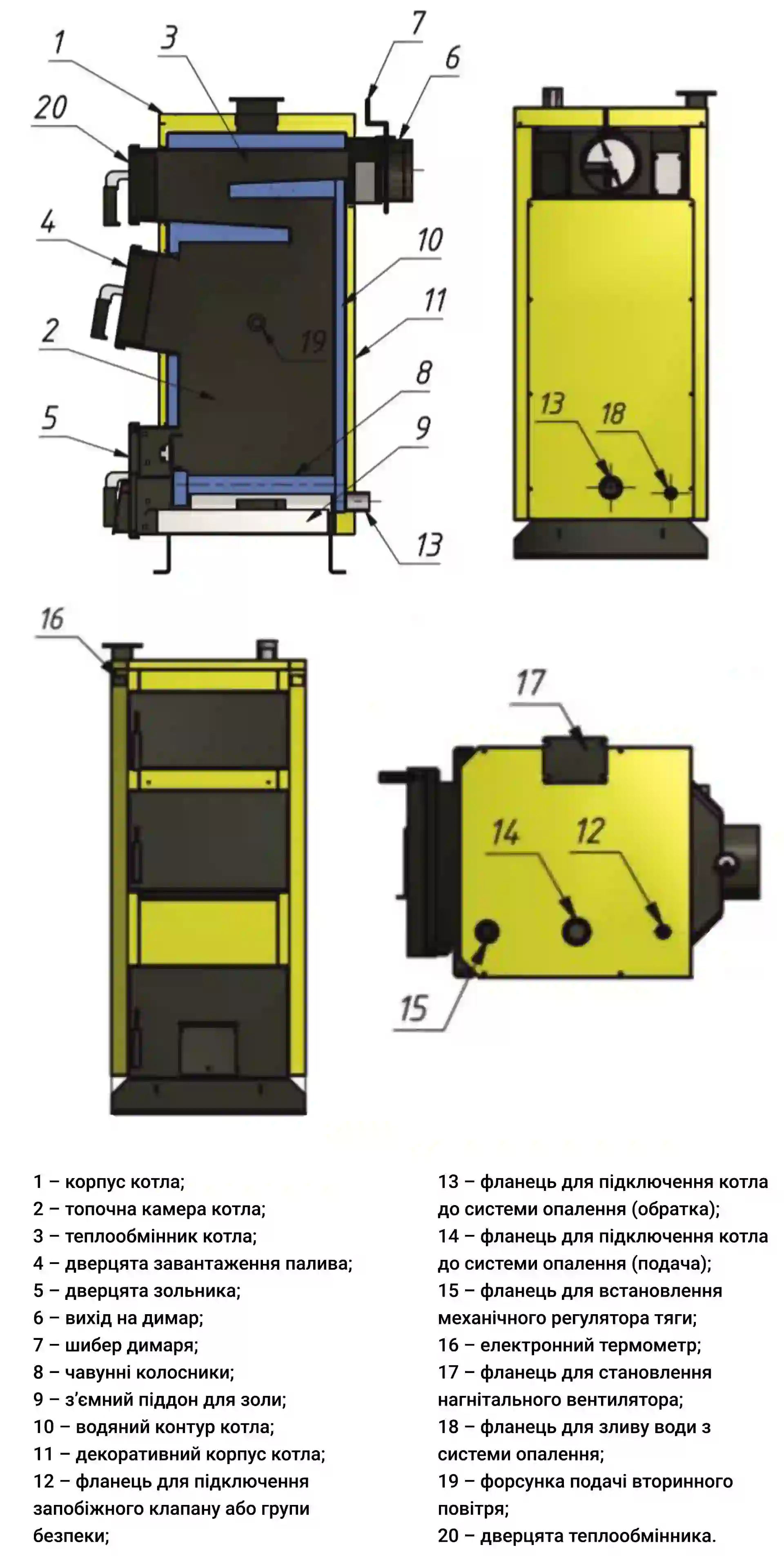 1
3
7
6
20
4
10
11
2
19
8
5
9
13
13
18
16
17
14
12
15

1 – корпус котла;
2 – топочна камера котла;
3 – теплообмінник котла;
4 – дверцята завантаження палива;
5 – дверцята зольника;
6 – вихід на димар;
7 – шибер димаря;
8 – чавунні колосники;
9 – з'ємний піддон для золи;
10 – водяний контур котла;
11 – декоративний корпус котла;
12 – фланець для підключення запобіжного клапану або групи безпеки;

13 – фланець для підключення котла до системи опалення (обратка);
14 – фланець для підключення котла до системи опалення (подача);
15 – фланець для встановлення механічного регулятора тяги;
16 – електронний термометр;
17 – фланець для становлення нагнітального вентилятора;
18 – фланець для зливу води з системи опалення;
19 – форсунка подачі вторинного повітря;
20 – дверцята теплообмінника.