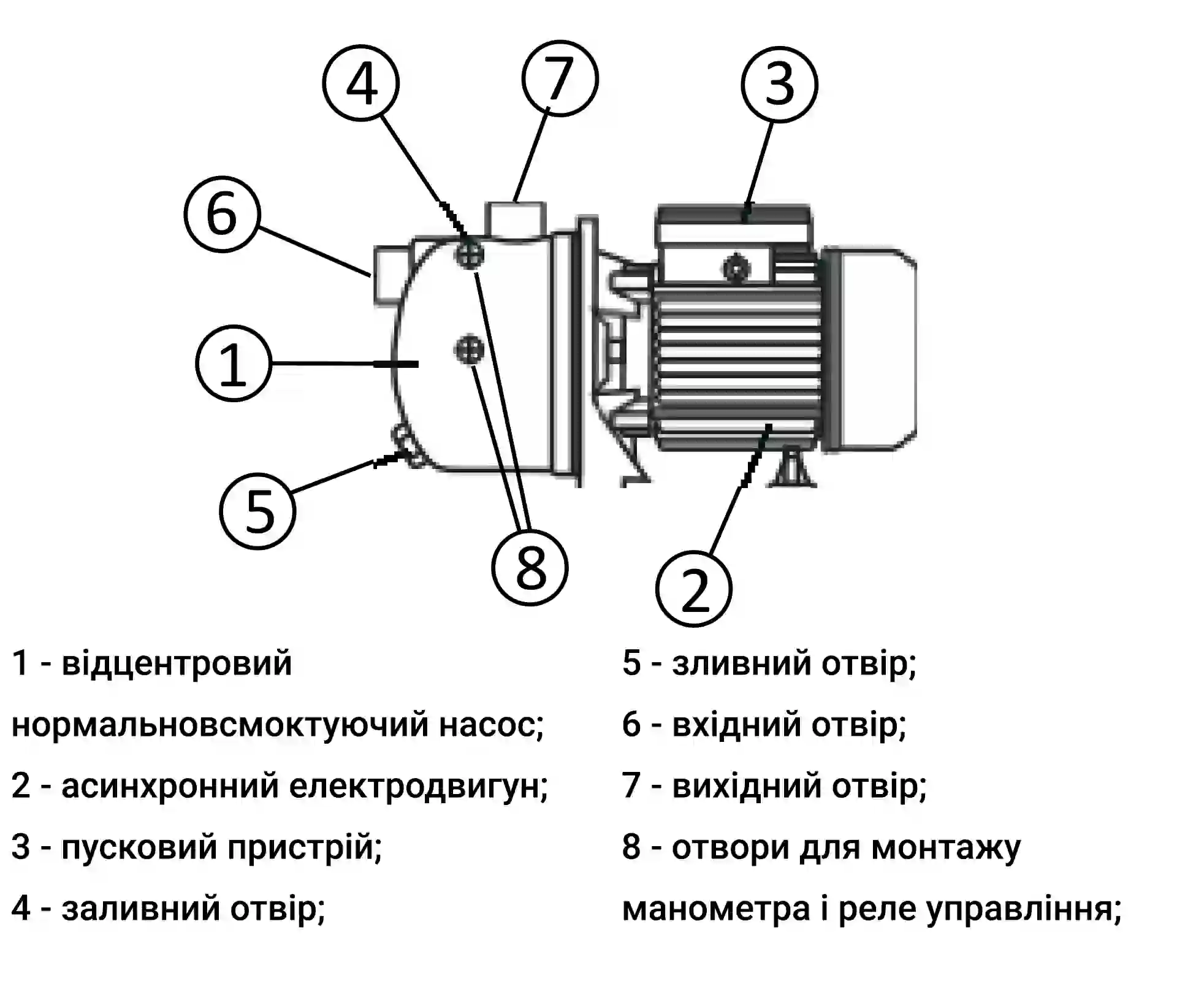 4
7
3
6
1
5
8
2

1 - відцентровий нормальновсмоктуючий насос;

2 - асинхронний електродвигун;

3 - пусковий пристрій;

4 - заливний отвір;

5 - зливний отвір;

6 - вхідний отвір;

7 - вихідний отвір;

8 - отвори для монтажу манометра і реле управління;