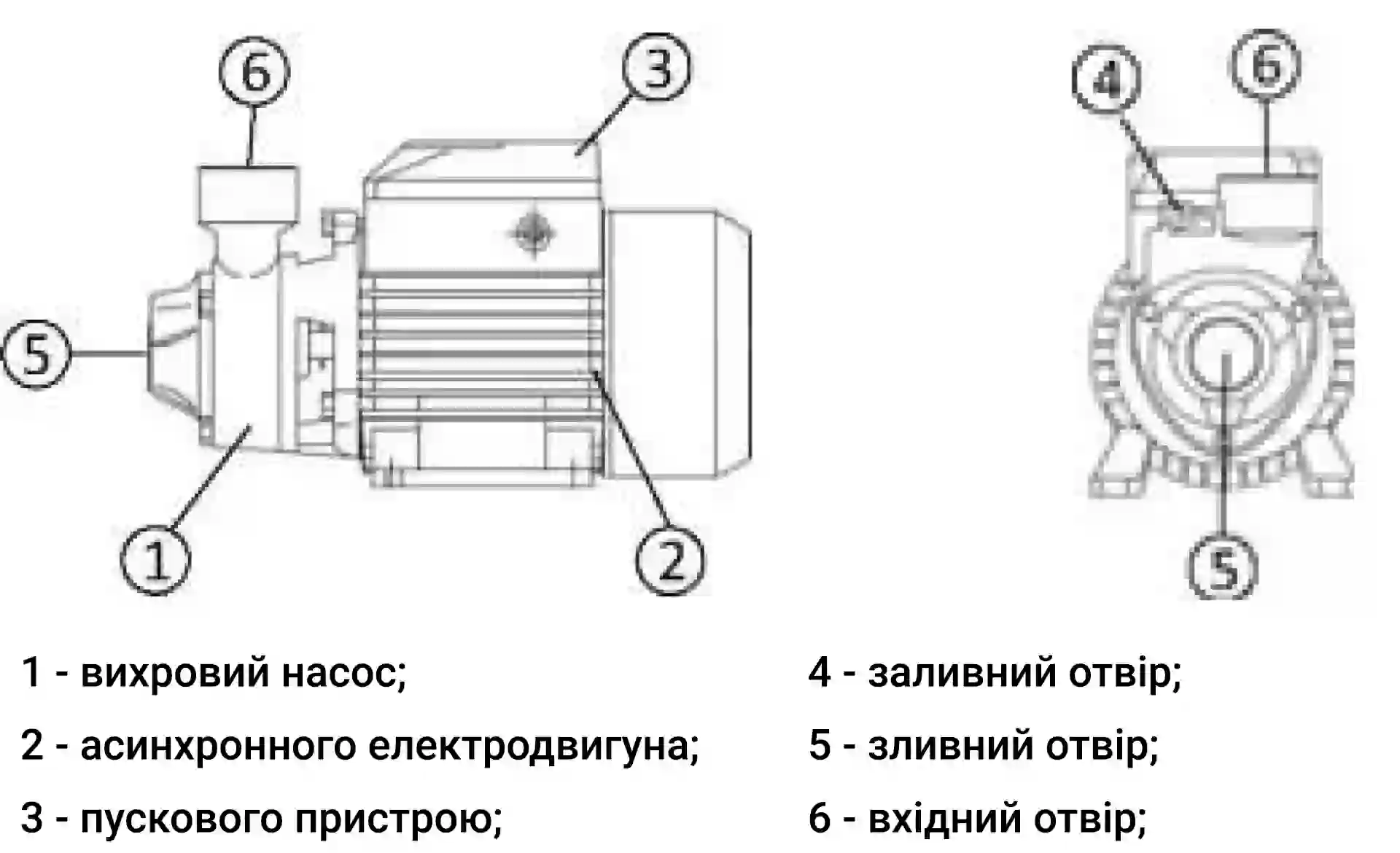 6

3

5

1

2

4

6

5

1 - вихровий насос;

2 - асинхронного електродвигуна;

3 - пускового пристрою;

4 - заливний отвір;

5 - зливний отвір;

6 - вхідний отвір;