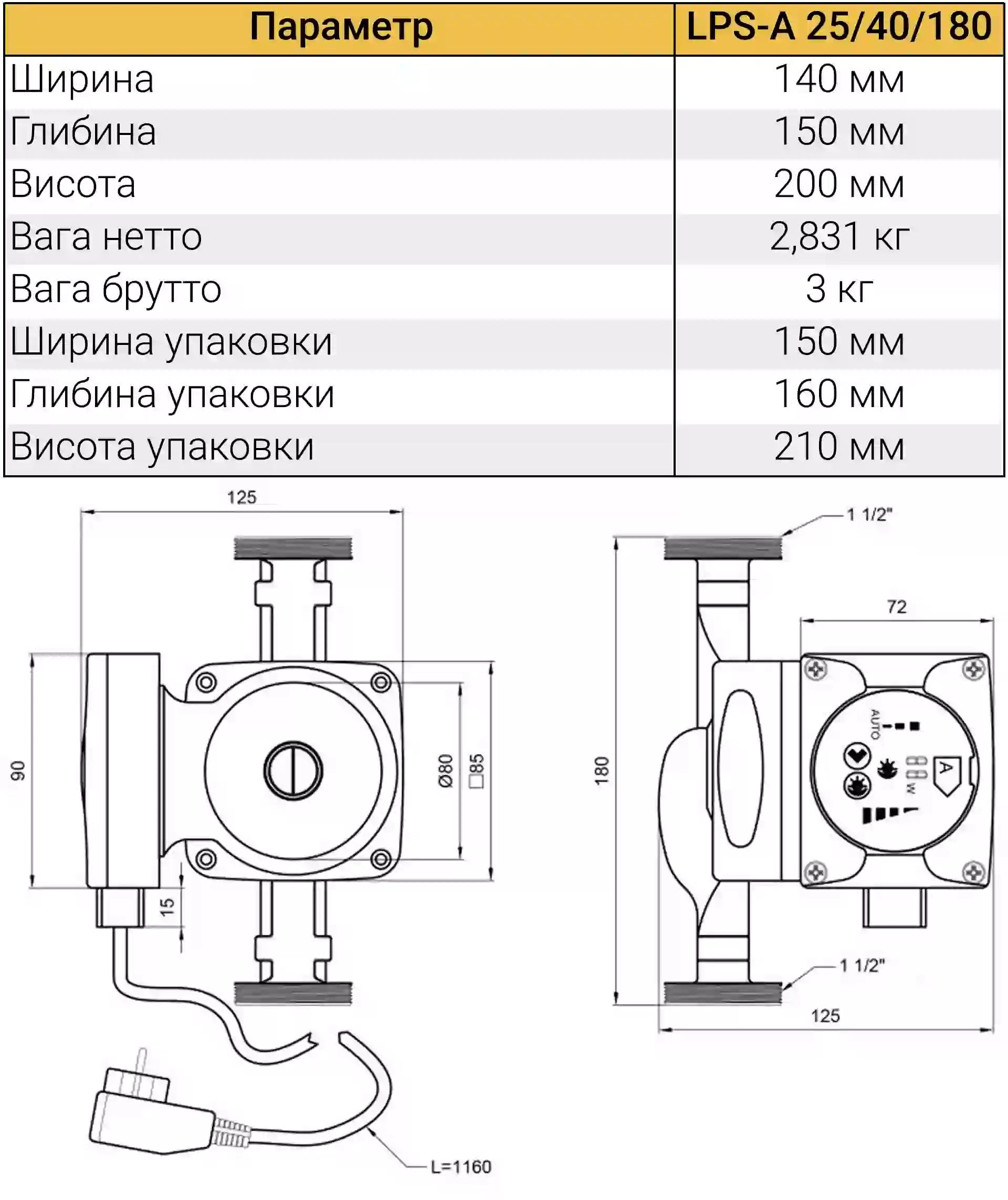 | Параметр | LPS-A 25/40/180 |
|---|---|
| Ширина | 140 мм |
| Глибина | 150 мм |
| Висота | 200 мм |
| Вага нетто | 2,831 кг |
| Вага брутто | 3 кг |
| Ширина упаковки | 150 мм |
| Глибина упаковки | 160 мм |
| Висота упаковки | 210 мм |

125

90

Ø80

□85

15

L=1160

1 1/2"

72

180

AUTO

A

W

1 1/2"

125