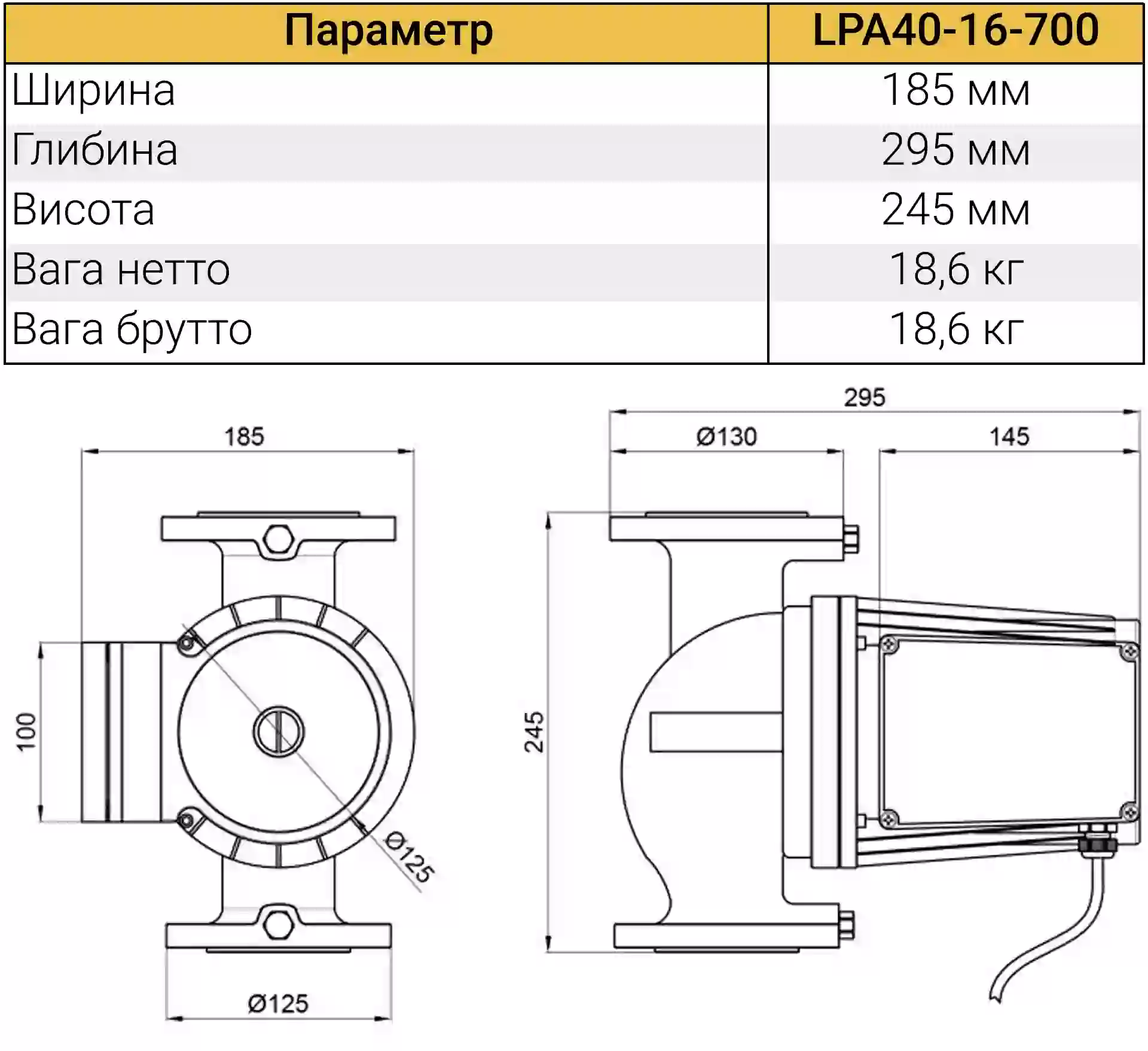 | Параметр | LPA40-16-700 |
|---|---|
| Ширина | 185 мм |
| Глибина | 295 мм |
| Висота | 245 мм |
| Вага нетто | 18,6 кг |
| Вага брутто | 18,6 кг |

185
100
Ø125
Ø125
295
Ø130
145
245