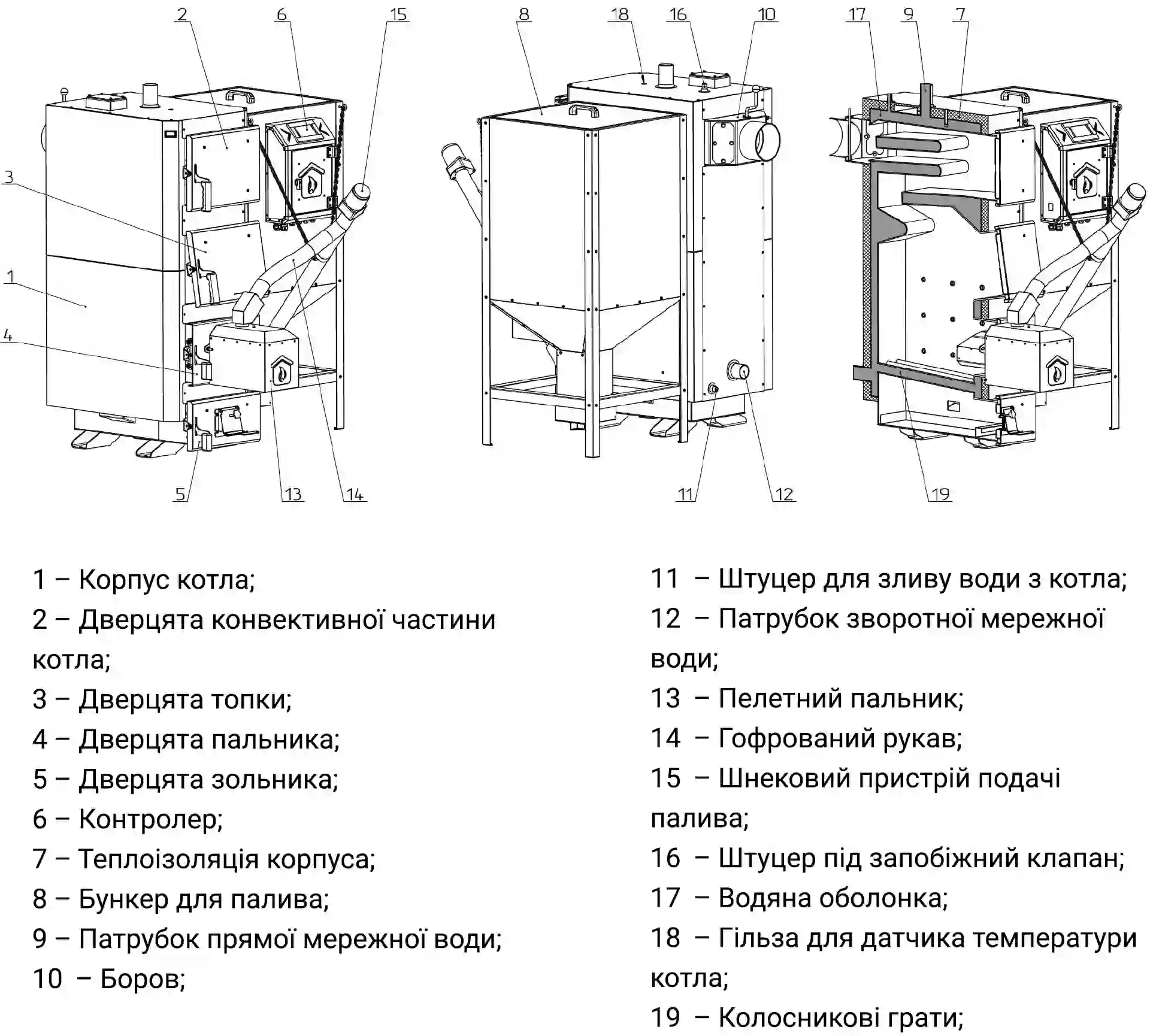 2 6 15 8 18 16 10 17 9 7

3

1

4

5 13 14 11 12 19

1 – Корпус котла;
2 – Дверцята конвективної частини котла;
3 – Дверцята топки;
4 – Дверцята пальника;
5 – Дверцята зольника;
6 – Контролер;
7 – Теплоізоляція корпуса;
8 – Бункер для палива;
9 – Патрубок прямої мережної води;
10 – Боров;

11 – Штуцер для зливу води з котла;
12 – Патрубок зворотної мережної води;
13 – Пелетний пальник;
14 – Гофрований рукав;
15 – Шнековий пристрій подачі палива;
16 – Штуцер під запобіжний клапан;
17 – Водяна оболонка;
18 – Гільза для датчика температури котла;
19 – Колосникові грати;