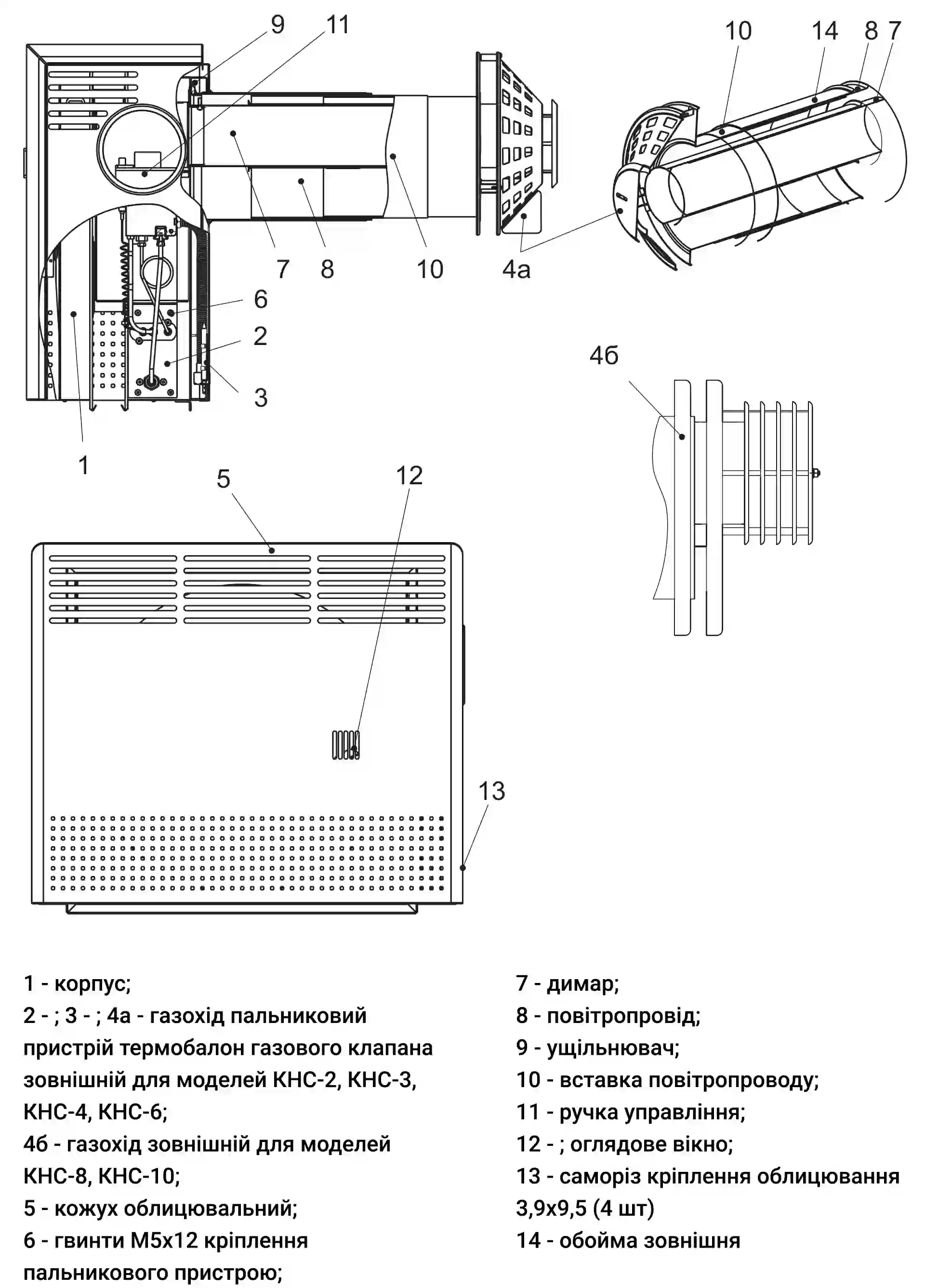 9 11 10 14 8 7

7 8 10 4а

6

2

3

1

4б

5 12

13

1 - корпус;
2 - ; 3 - ; 4а - газохід пальниковий пристрій термобалон газового клапана зовнішній для моделей КНС-2, КНС-3, КНС-4, КНС-6;
4б - газохід зовнішній для моделей КНС-8, КНС-10;
5 - кожух облицювальний;
6 - гвинти М5х12 кріплення пальникового пристрою;

7 - димар;
8 - повітропровід;
9 - ущільнювач;
10 - вставка повітропроводу;
11 - ручка управління;
12 - ; оглядове вікно;
13 - саморіз кріплення облицювання 3,9х9,5 (4 шт)
14 - обойма зовнішня