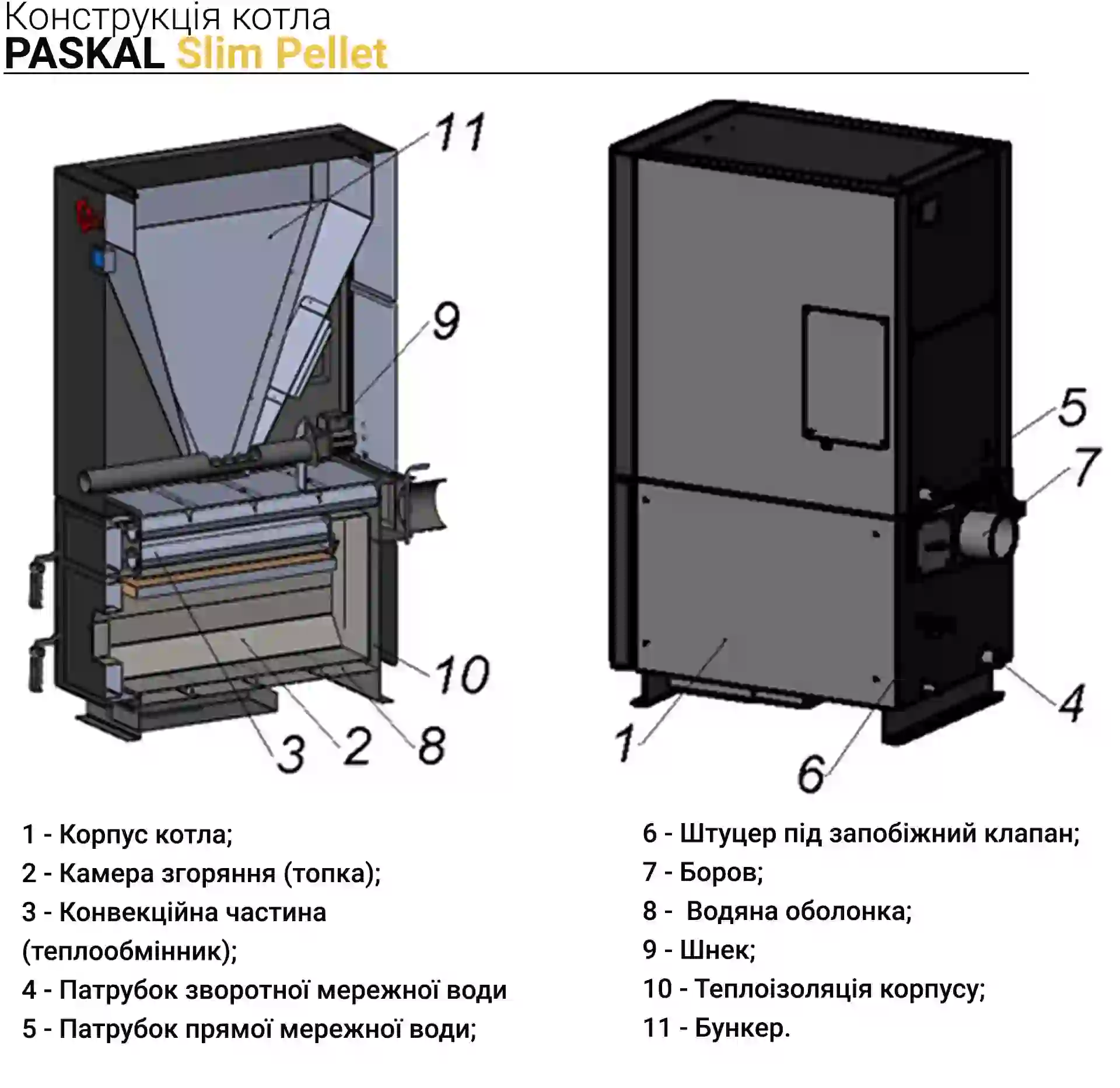 Конструкція котла
PASKAL Slim Pellet

11
9
10
3
2
8

5
7
4
1
6

1 - Корпус котла;
2 - Камера згоряння (топка);
3 - Конвекційна частина (теплообмінник);
4 - Патрубок зворотної мережної води
5 - Патрубок прямої мережної води;

6 - Штуцер під запобіжний клапан;
7 - Боров;
8 - Водяна оболонка;
9 - Шнек;
10 - Теплоізоляція корпусу;
11 - Бункер.