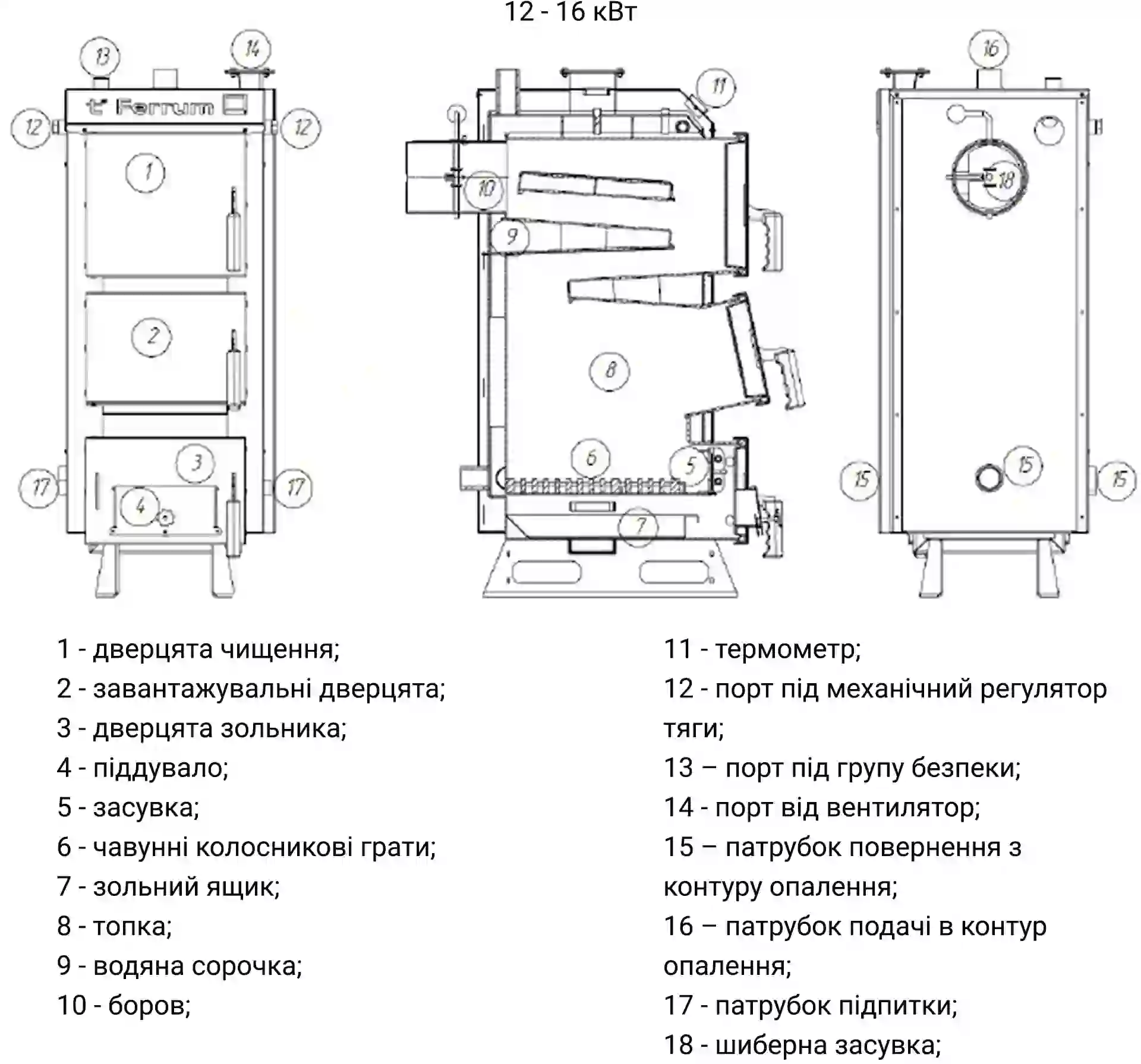 12 - 16 кВт

13 14 Ferrum 12 12 1 2 3 4 17 17

11 10 9 8 6 5 7

16 18 15 15 15

1 - дверцята чищення;
2 - завантажувальні дверцята;
3 - дверцята зольника;
4 - піддувало;
5 - засувка;
6 - чавунні колосникові грати;
7 - зольний ящик;
8 - топка;
9 - водяна сорочка;
10 - боров;

11 - термометр;
12 - порт під механічний регулятор тяги;
13 – порт під групу безпеки;
14 - порт від вентилятор;
15 – патрубок повернення з контуру опалення;
16 – патрубок подачі в контур опалення;
17 - патрубок підпитки;
18 - шиберна засувка;