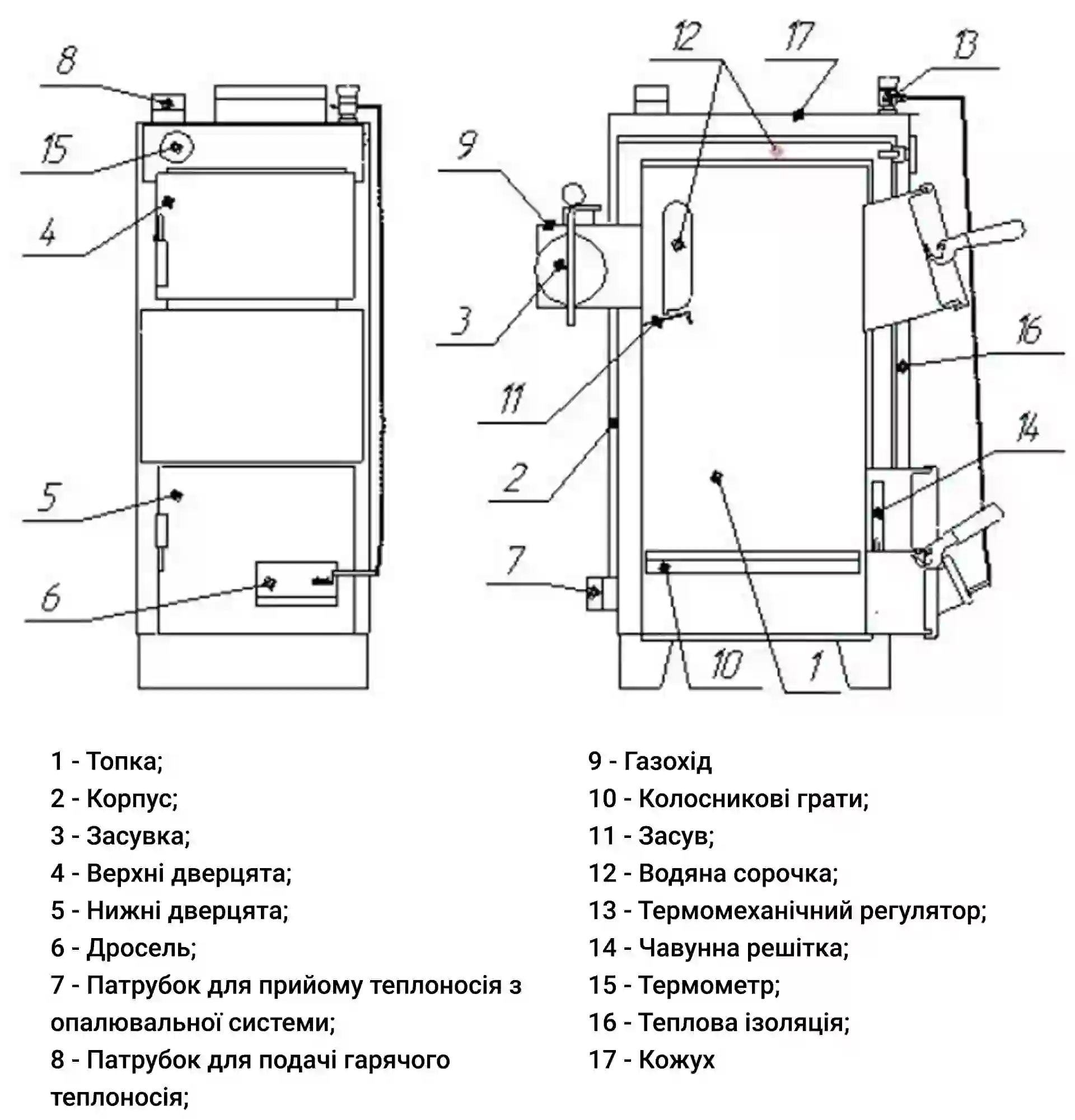 8
15
4
5
6
12
17
13
9
3
11
2
7
16
14
10
1

1 - Топка;
2 - Корпус;
3 - Засувка;
4 - Верхні дверцята;
5 - Нижні дверцята;
6 - Дросель;
7 - Патрубок для прийому теплоносія з опалювальної системи;
8 - Патрубок для подачі гарячого теплоносія;

9 - Газохід
10 - Колосникові грати;
11 - Засув;
12 - Водяна сорочка;
13 - Термомеханічний регулятор;
14 - Чавунна решітка;
15 - Термометр;
16 - Теплова ізоляція;
17 - Кожух